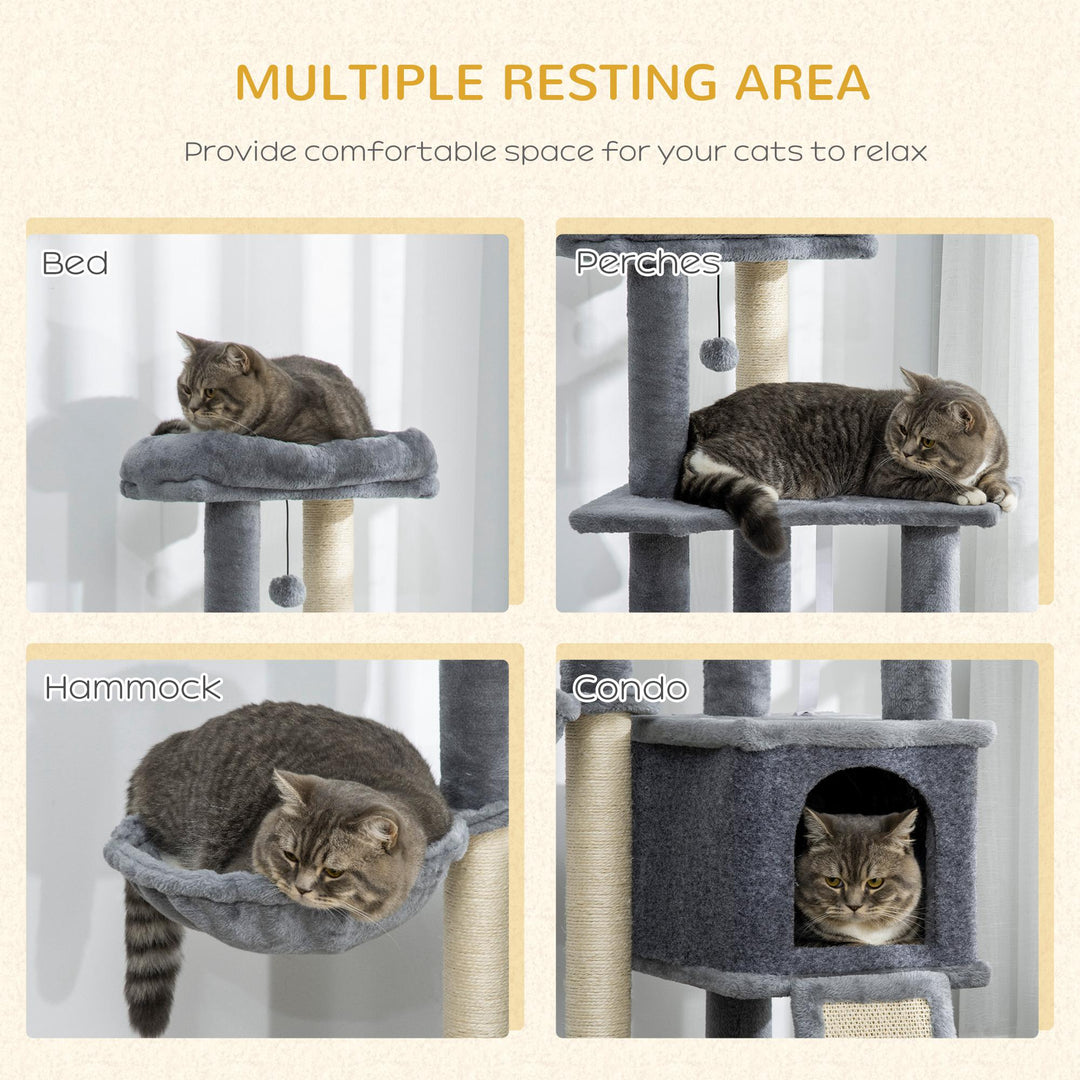 MULTIPLE RESTING AREA

Provide comfortable space for your cats to relax

Bed

Perches

Hammock

Condo