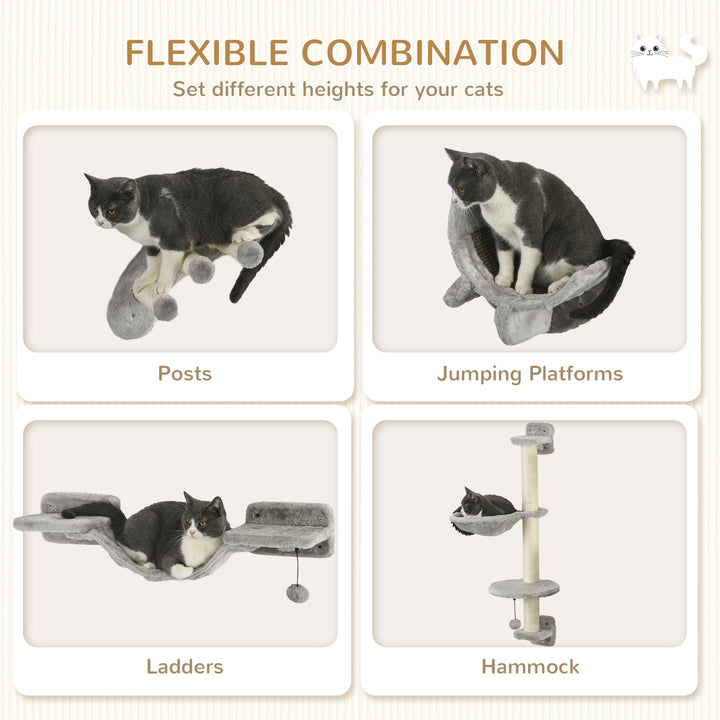 FLEXIBLE COMBINATION
Set different heights for your cats

Posts

Jumping Platforms

Ladders

Hammock