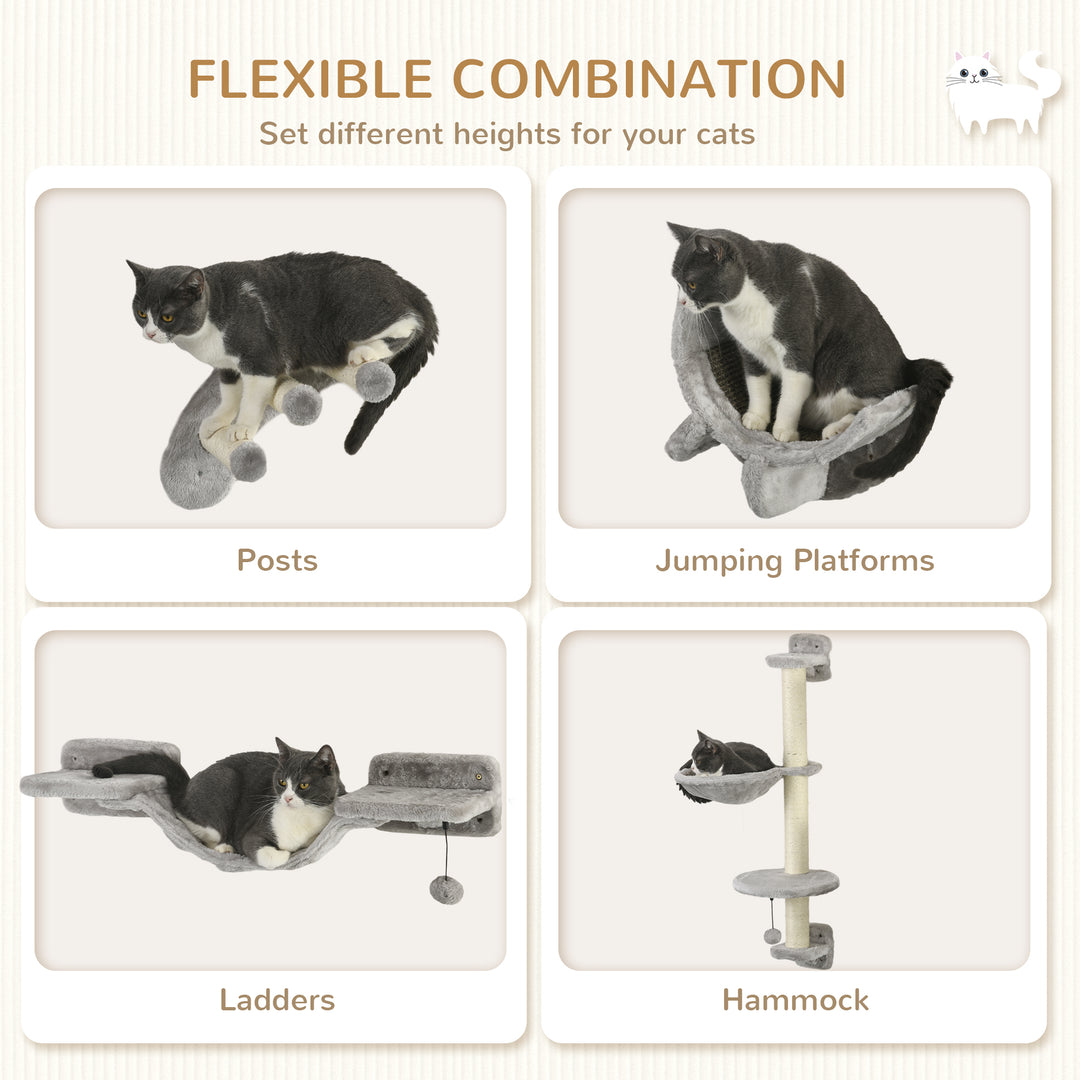 FLEXIBLE COMBINATION
Set different heights for your cats

Posts

Jumping Platforms

Ladders

Hammock