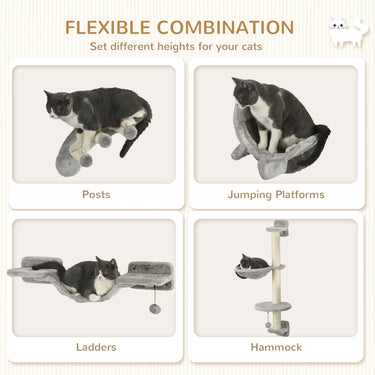 FLEXIBLE COMBINATION

Set different heights for your cats

Posts

Jumping Platforms

Ladders

Hammock