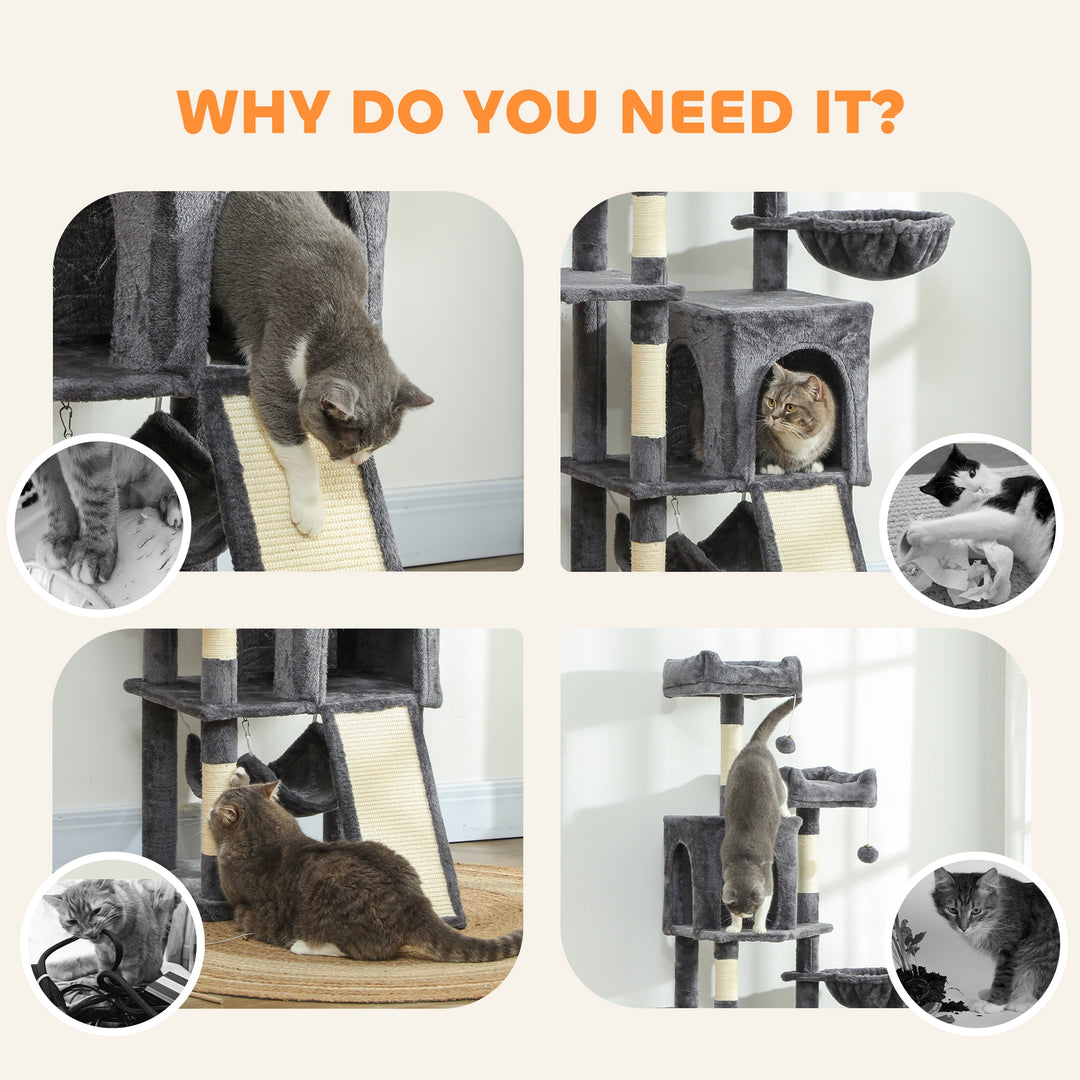 WHY DO YOU NEED IT?