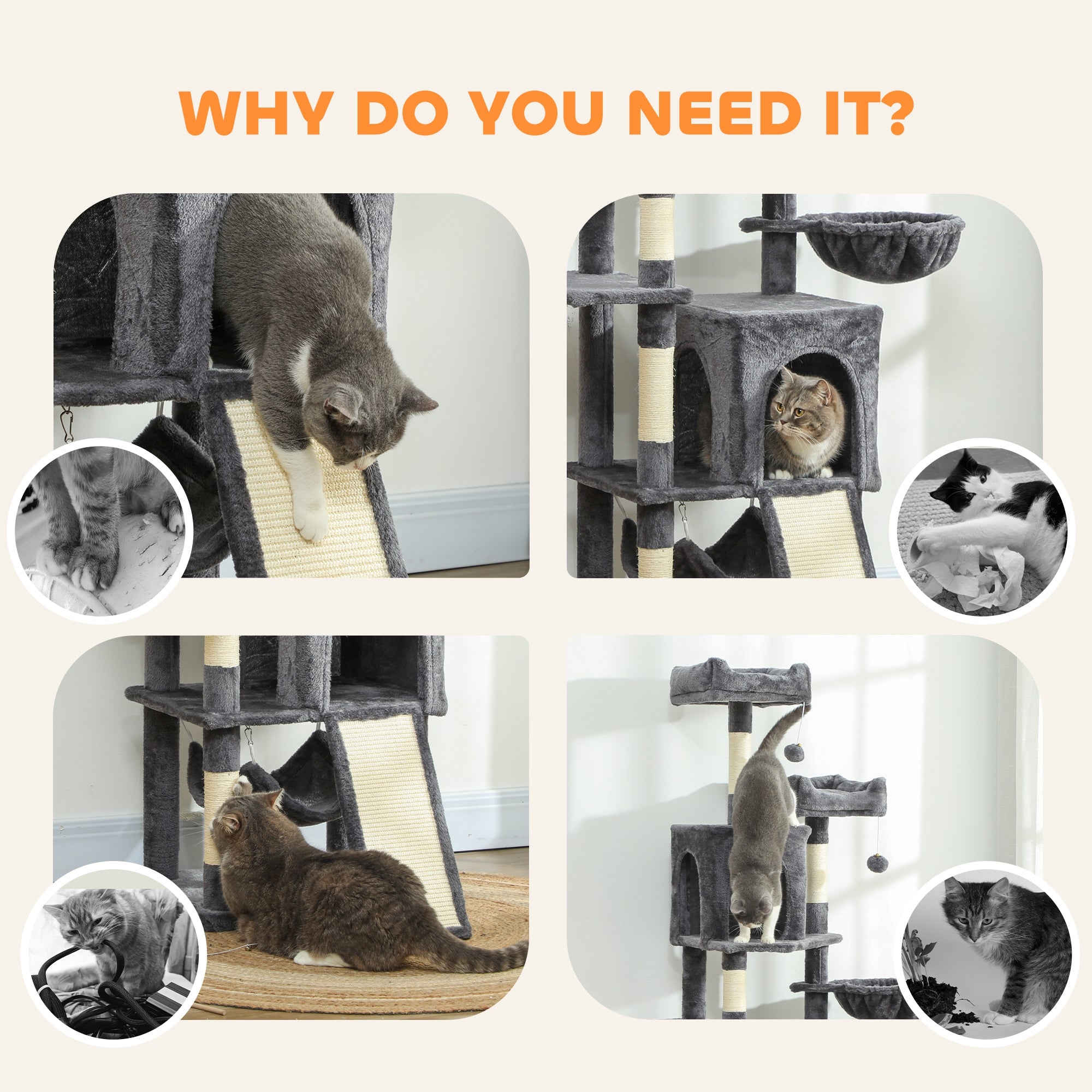 WHY DO YOU NEED IT?