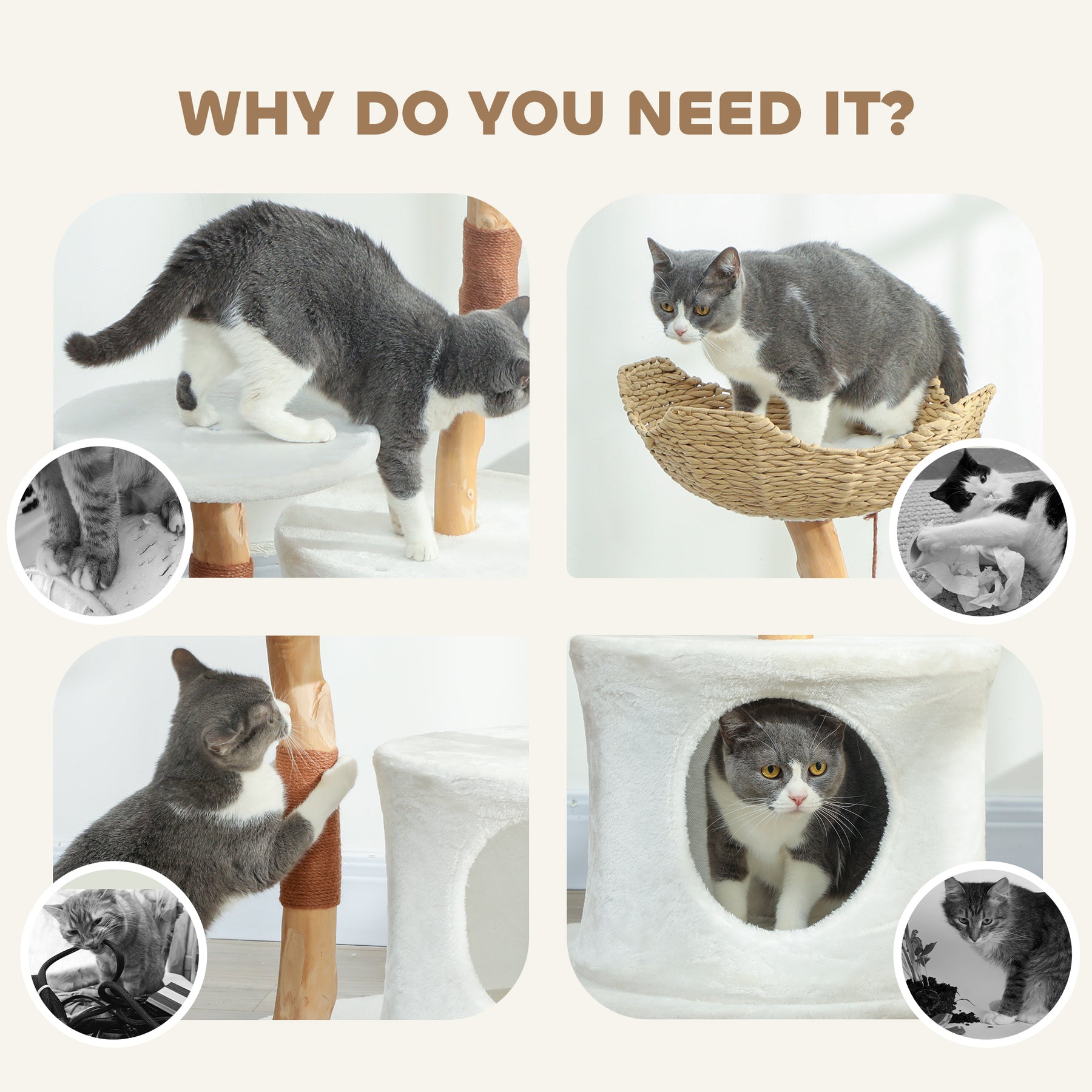 WHY DO YOU NEED IT?