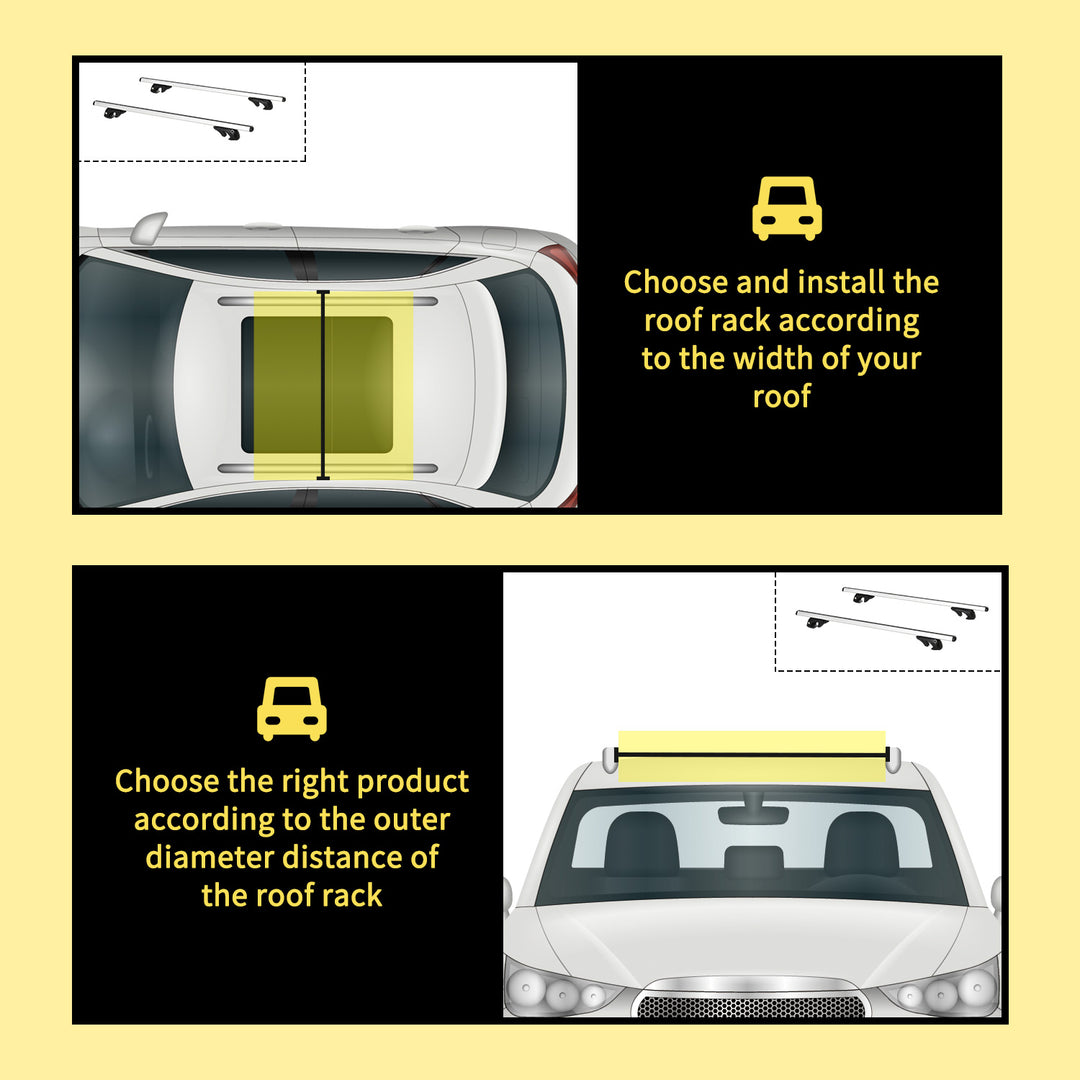 Choose and install the roof rack according to the width of your roof

Choose the right product according to the outer diameter distance of the roof rack