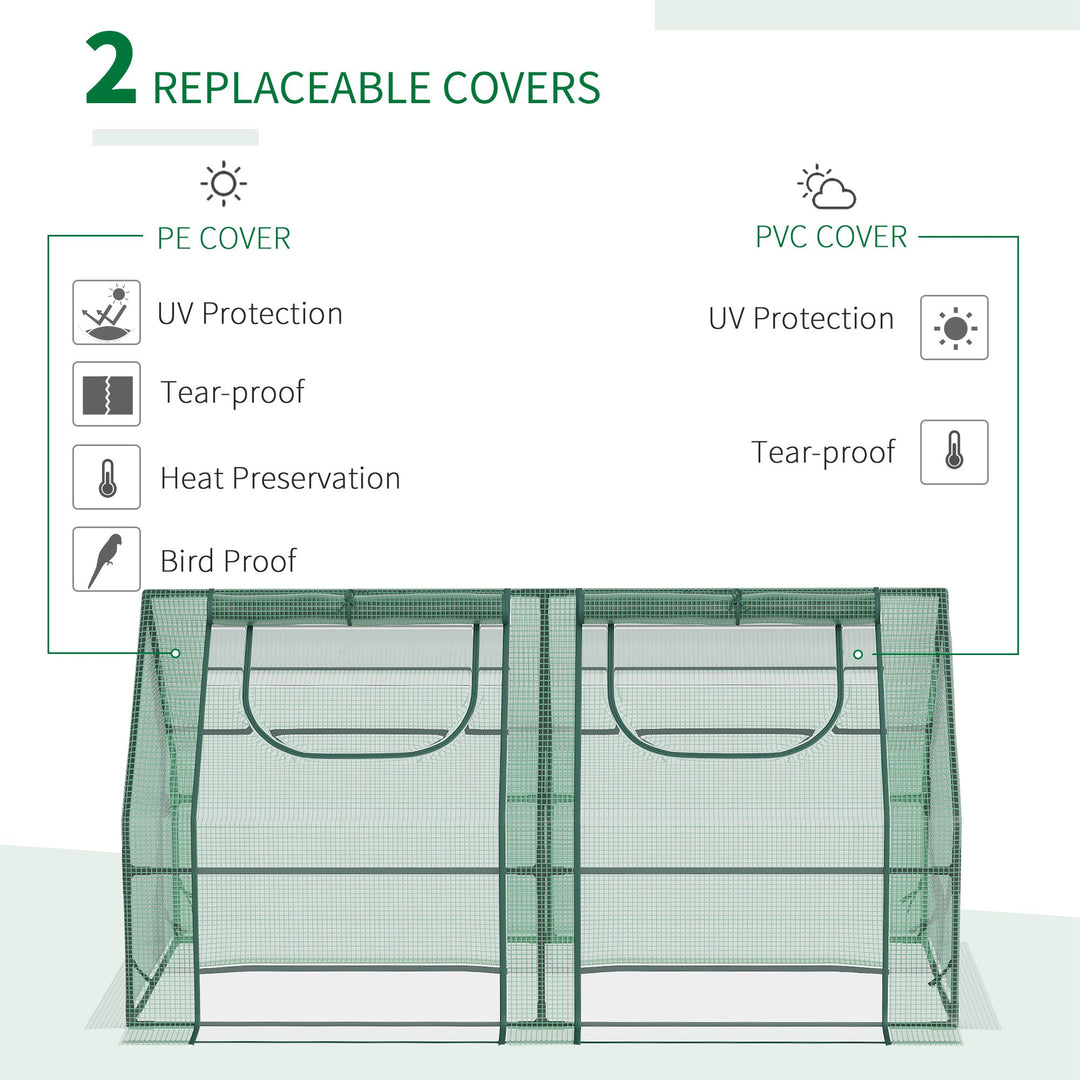 2 REPLACEABLE COVERS

PE COVER

UV Protection

Tear-proof

Heat Preservation

Bird Proof

PVC COVER

UV Protection

Tear-proof