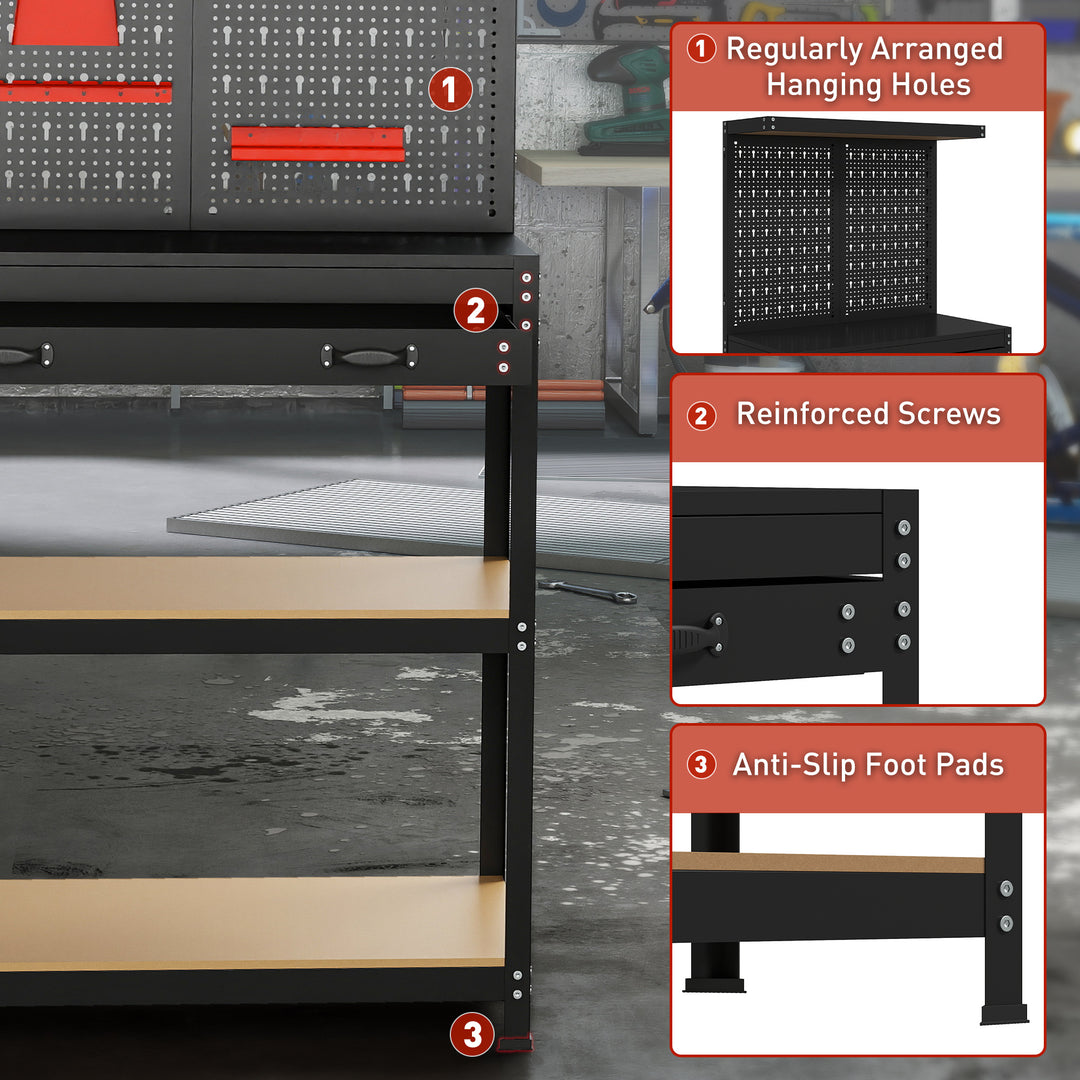 1

2

3

1 Regularly Arranged Hanging Holes

2 Reinforced Screws

3 Anti-Slip Foot Pads