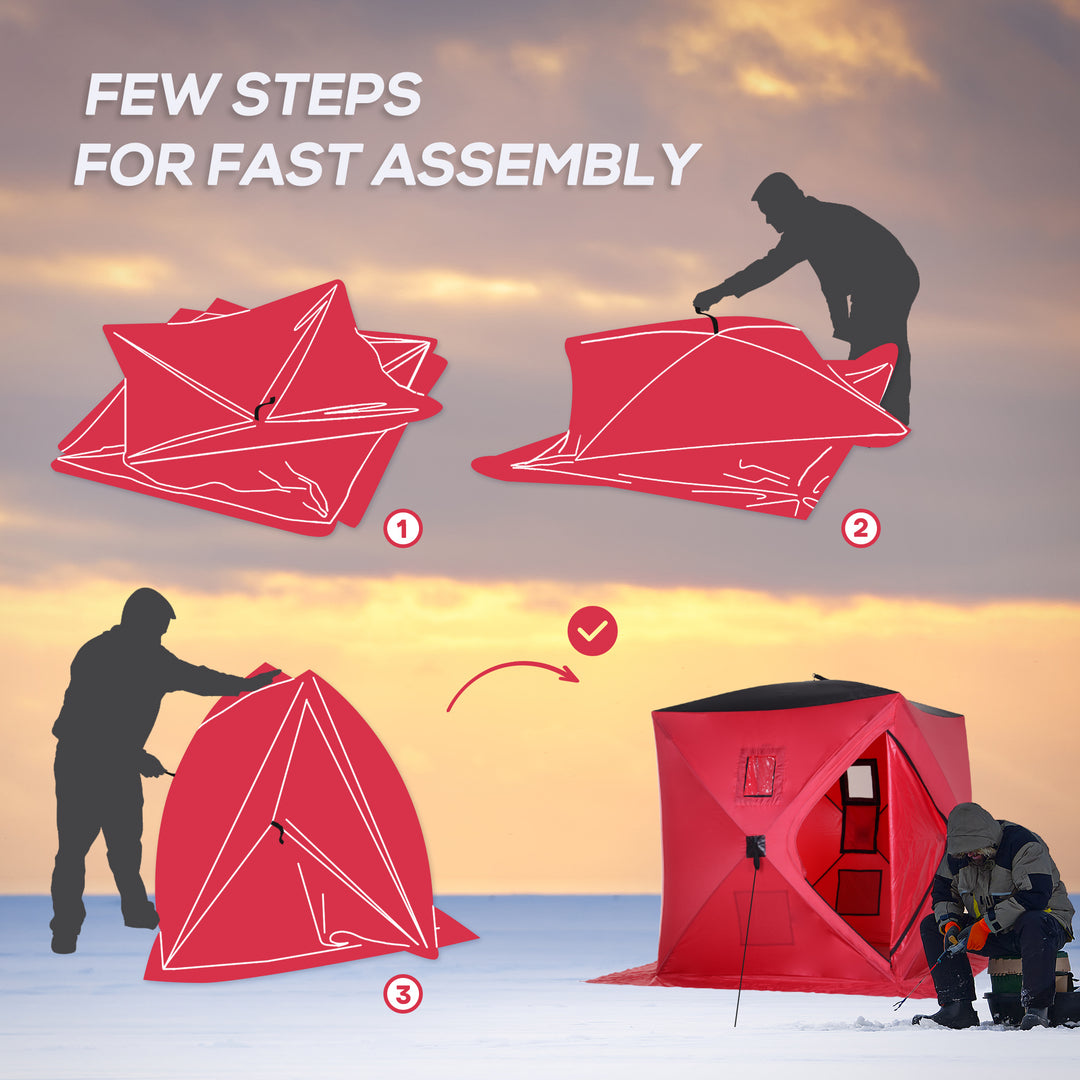 FEW STEPS
FOR FAST ASSEMBLY

1

2

3