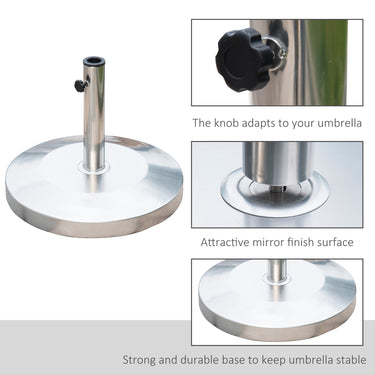 The knob adapts to your umbrella

Attractive mirror finish surface

Strong and durable base to keep umbrella stable