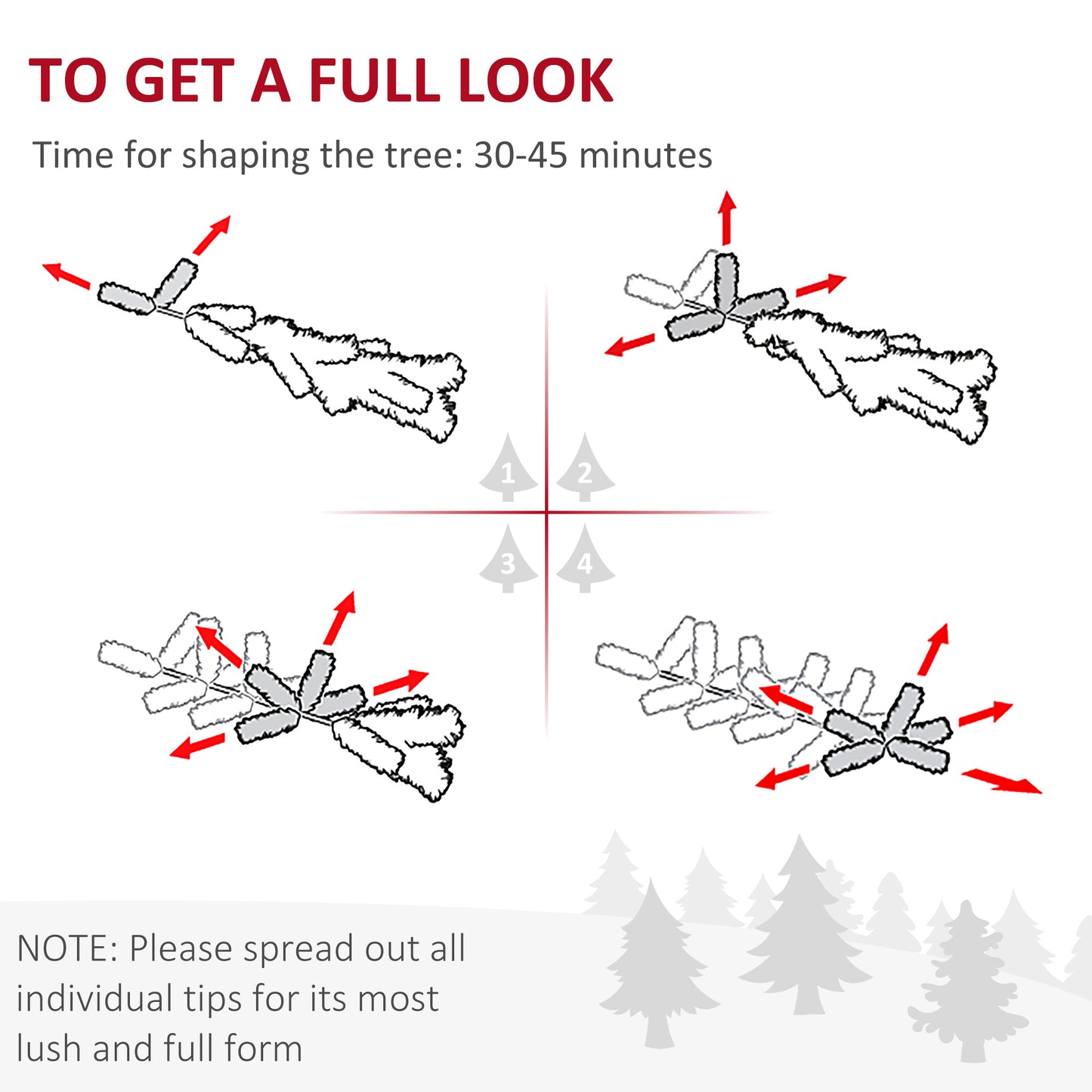 TO GET A FULL LOOK

Time for shaping the tree: 30-45 minutes

1 2
3 4

NOTE: Please spread out all individual tips for its most lush and full form