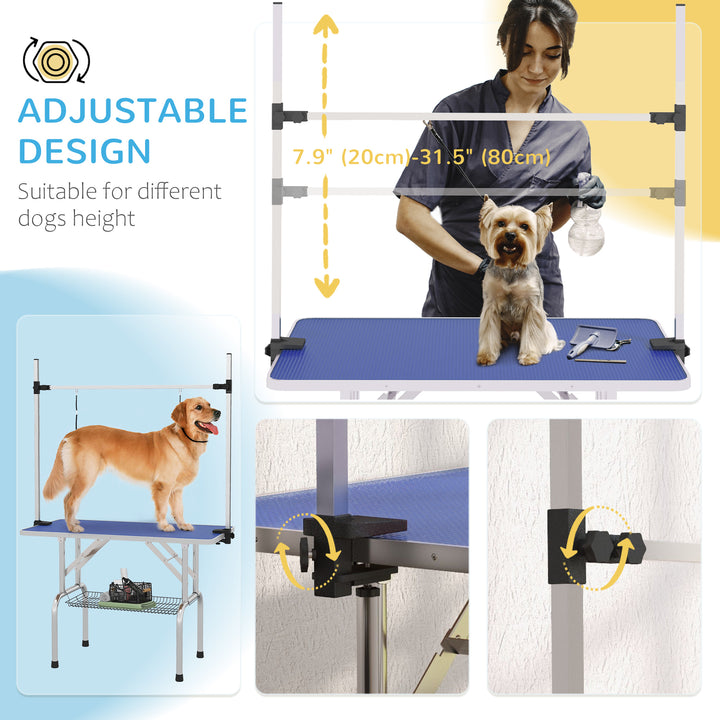 ADJUSTABLE DESIGN

Suitable for different dogs height

7.9" (20cm)-31.5" (80cm)