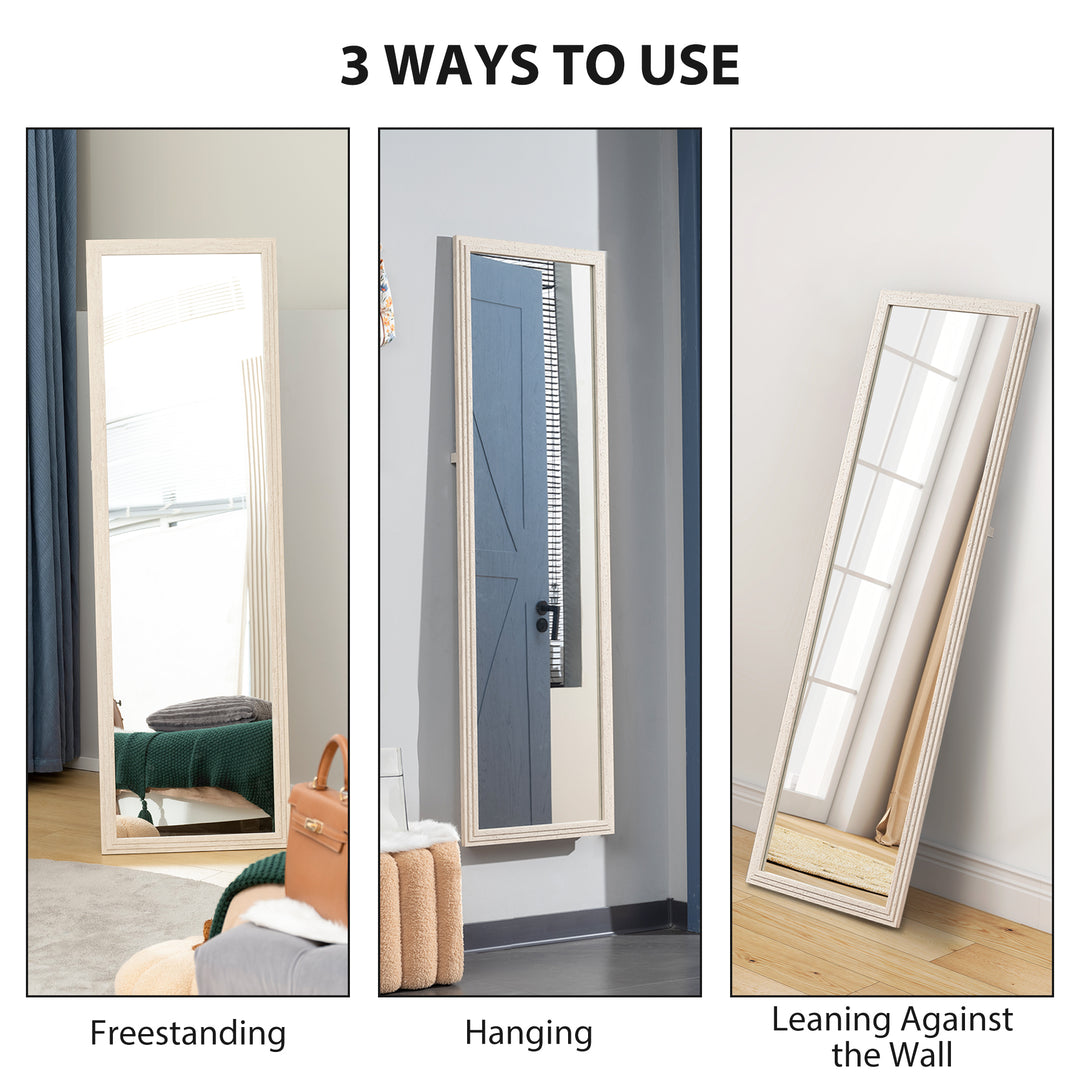 3 WAYS TO USE

Freestanding

Hanging

Leaning Against the Wall