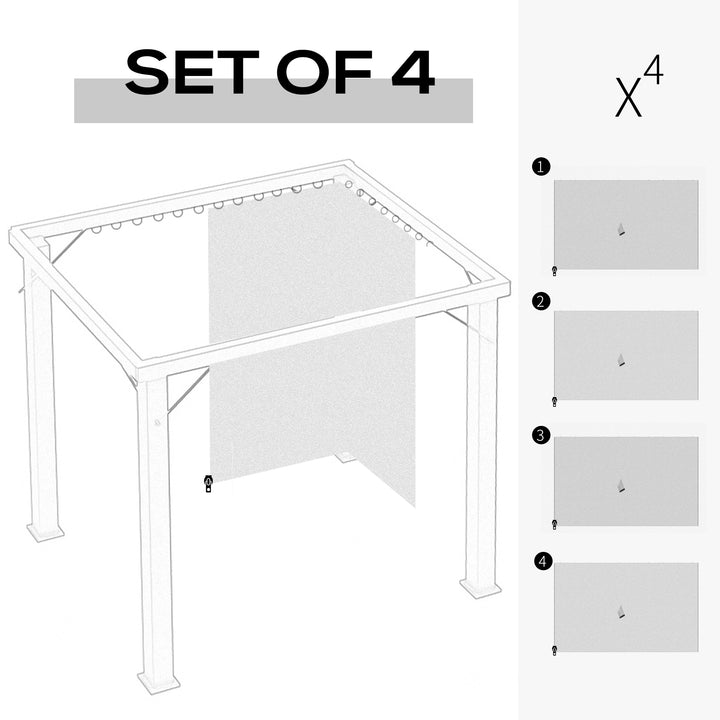 SET OF 4

$X^4$

1

2

3

4