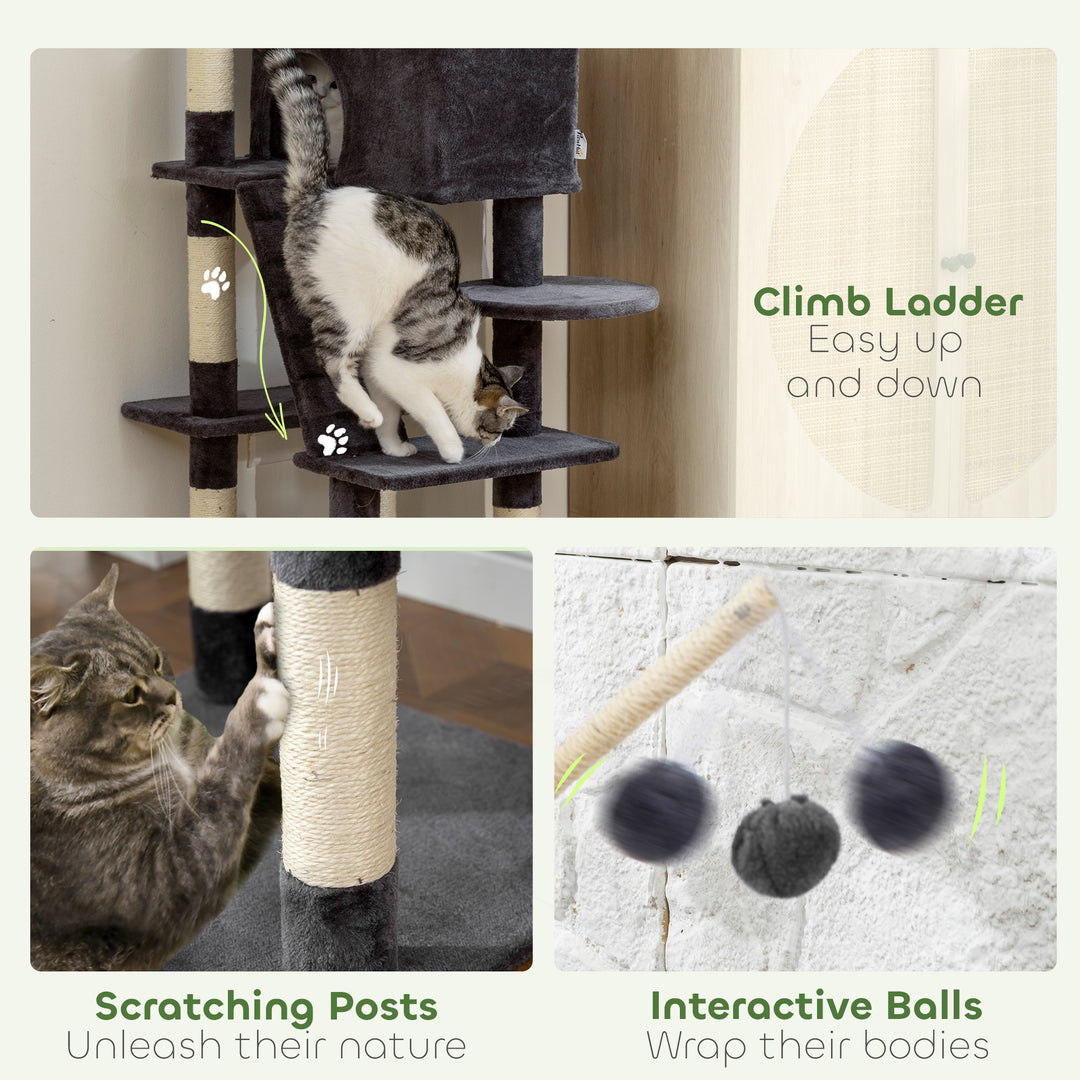 Climb Ladder
Easy up and down

Scratching Posts
Unleash their nature

Interactive Balls
Wrap their bodies