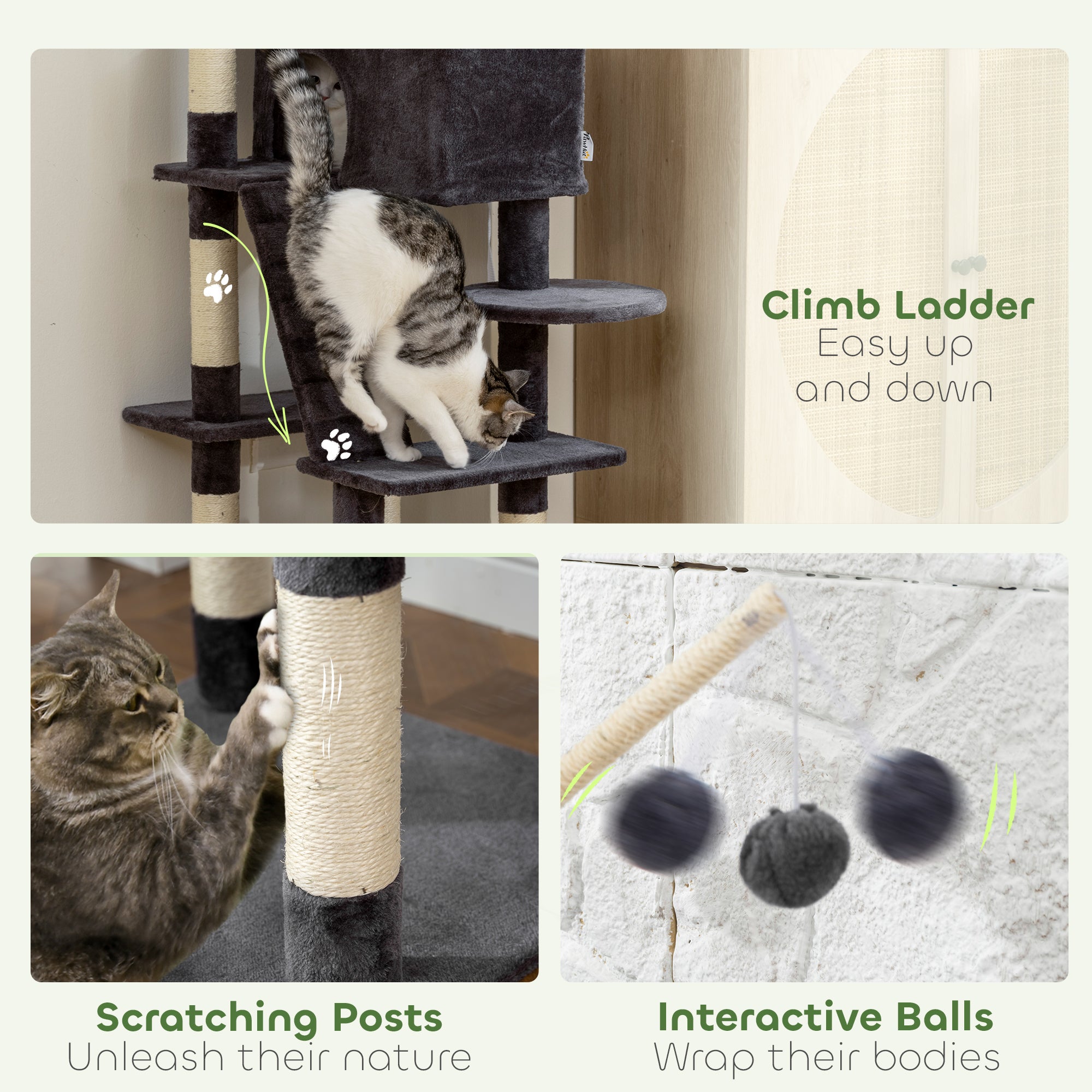 PawHut

Climb Ladder
Easy up and down

Scratching Posts
Unleash their nature

Interactive Balls
Wrap their bodies