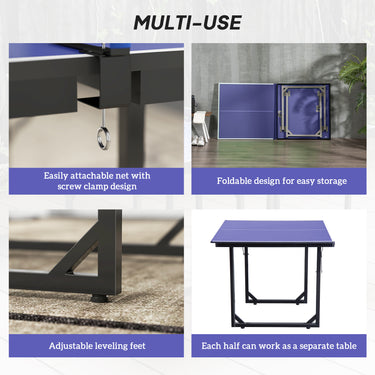 MULTI-USE

Easily attachable net with screw clamp design

Foldable design for easy storage

Adjustable leveling feet

Each half can work as a separate table