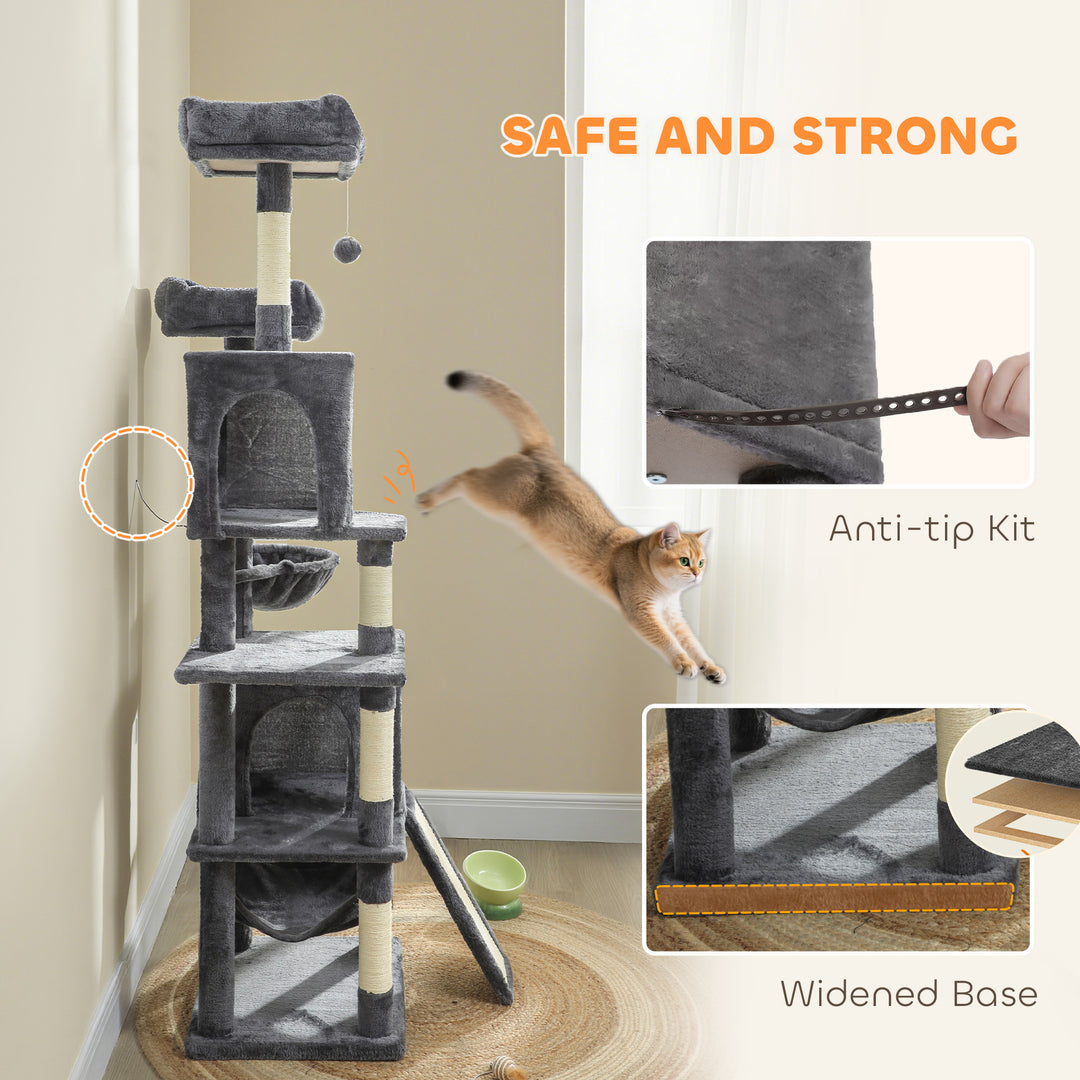 SAFE AND STRONG

Anti-tip Kit

Widened Base