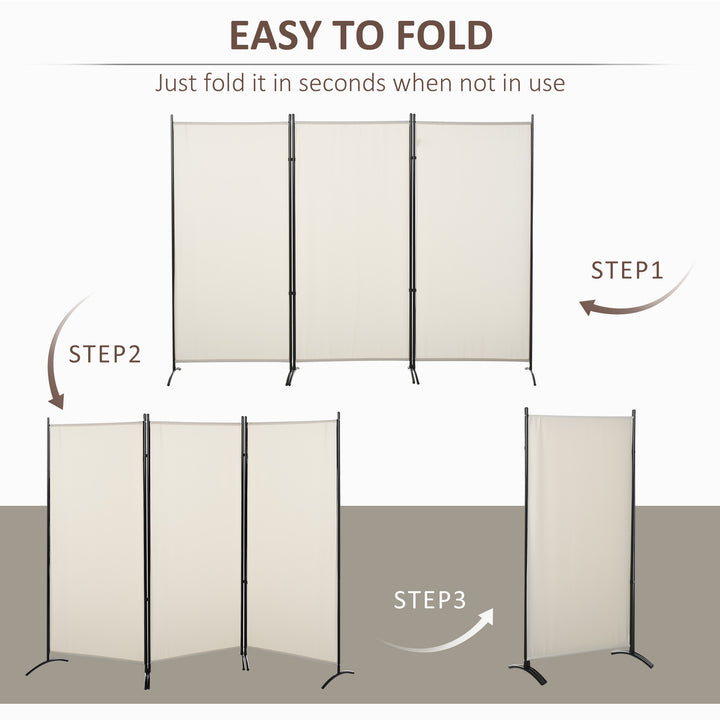 EASY TO FOLD

Just fold it in seconds when not in use

STEP1

STEP2

STEP3