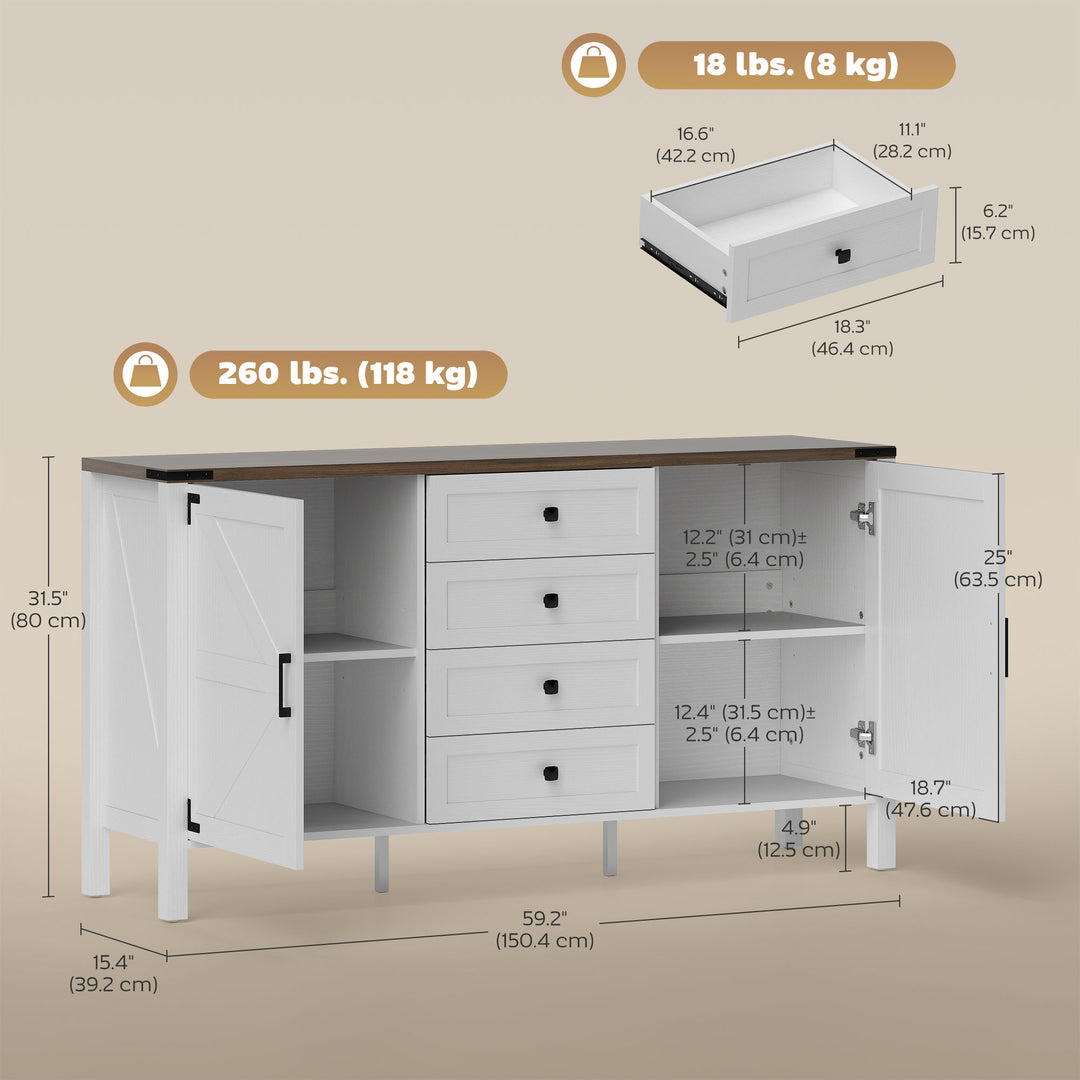 18 lbs. (8 kg)

16.6"
(42.2 cm)

11.1"
(28.2 cm)

6.2"
(15.7 cm)

18.3"
(46.4 cm)

260 lbs. (118 kg)

31.5"
(80 cm)

12.2" (31 cm)±
2.5" (6.4 cm)

25"
(63.5 cm)

12.4" (31.5 cm)±
2.5" (6.4 cm)

18.7"
(47.6 cm)

4.9"
(12.5 cm)

59.2"
(150.4 cm)

15.4"
(39.2 cm)