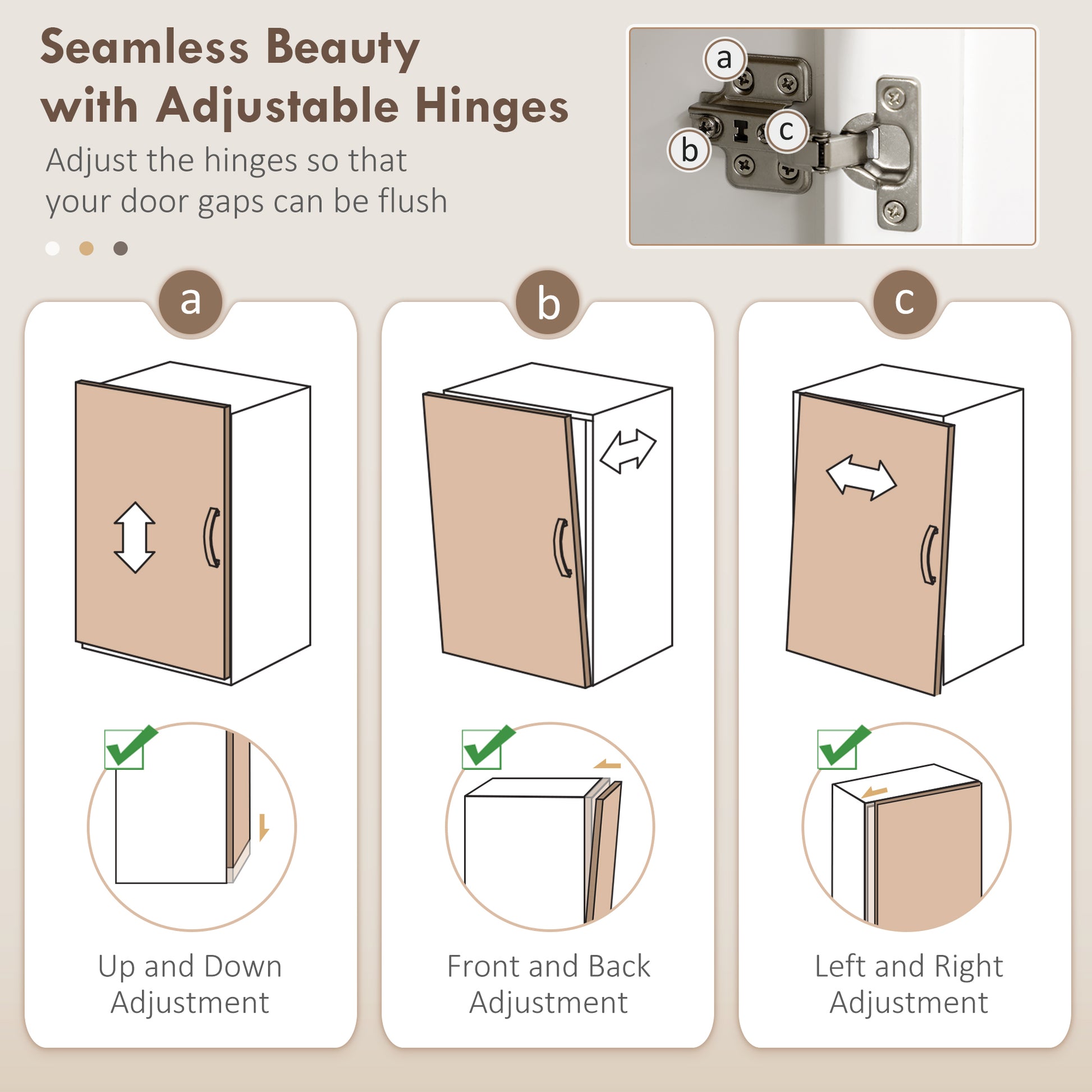 Seamless Beauty with Adjustable Hinges

Adjust the hinges so that your door gaps can be flush

a

b

c

a

Up and Down Adjustment

b

Front and Back Adjustment

c

Left and Right Adjustment