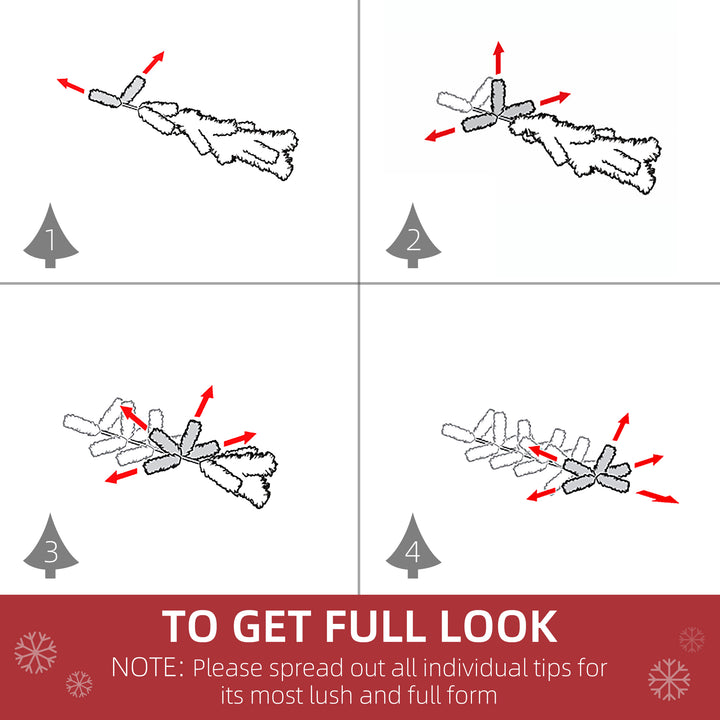 1

2

3

4

TO GET FULL LOOK

NOTE: Please spread out all individual tips for its most lush and full form