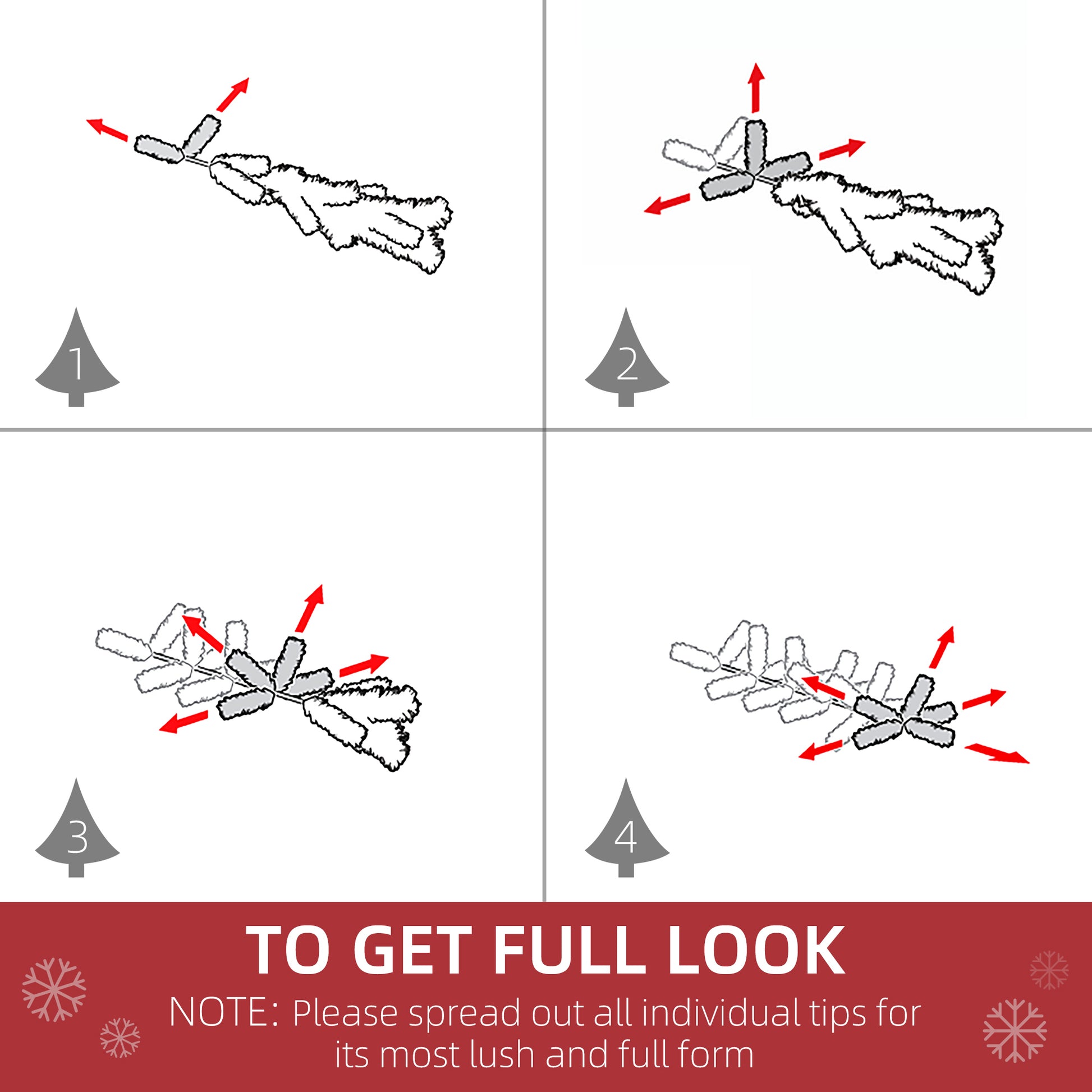 1

2

3

4

TO GET FULL LOOK

NOTE: Please spread out all individual tips for its most lush and full form