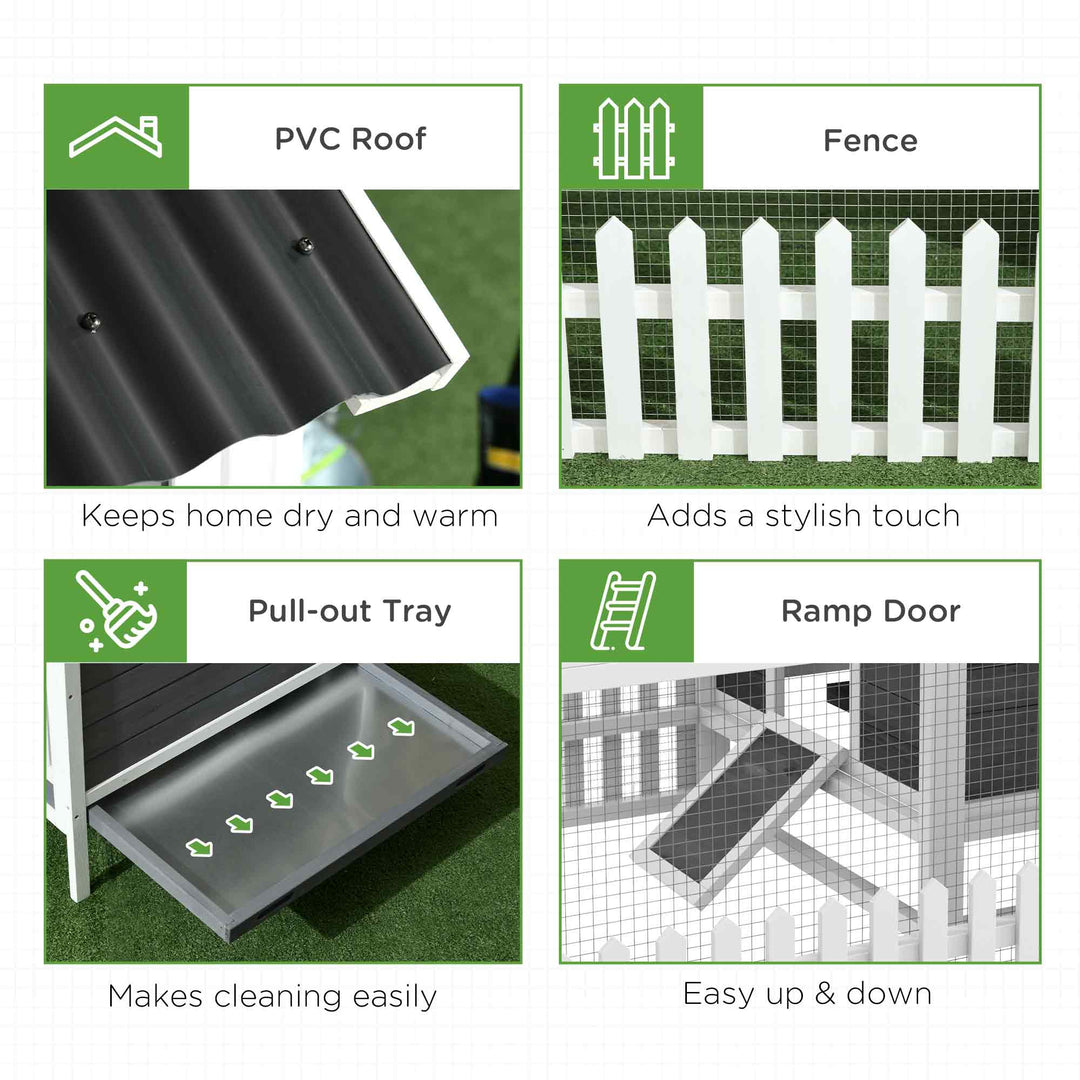 PVC Roof

Keeps home dry and warm

Fence

Adds a stylish touch

Pull-out Tray

Makes cleaning easily

Ramp Door

Easy up & down