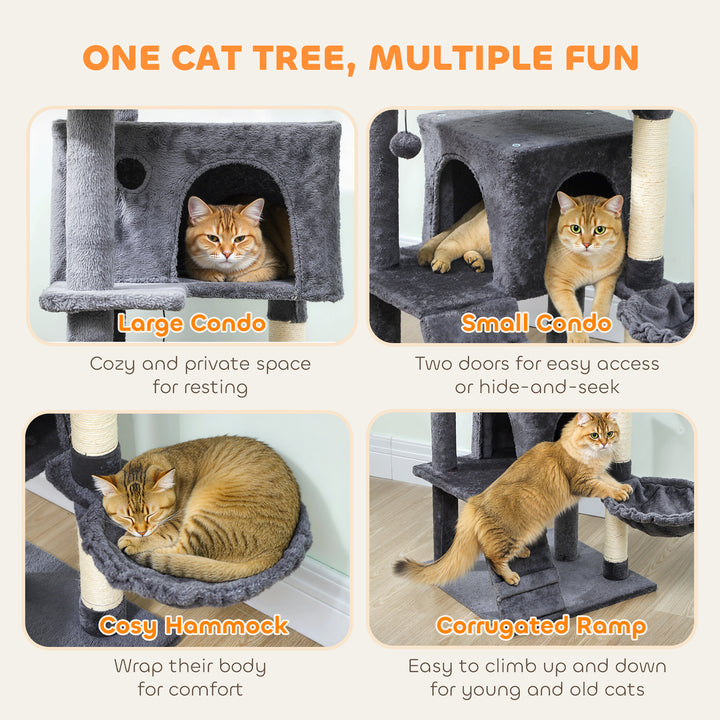 ONE CAT TREE, MULTIPLE FUN

Large Condo

Cozy and private space for resting

Small Condo

Two doors for easy access or hide-and-seek

Cosy Hammock

Wrap their body for comfort

Corrugated Ramp

Easy to climb up and down for young and old cats