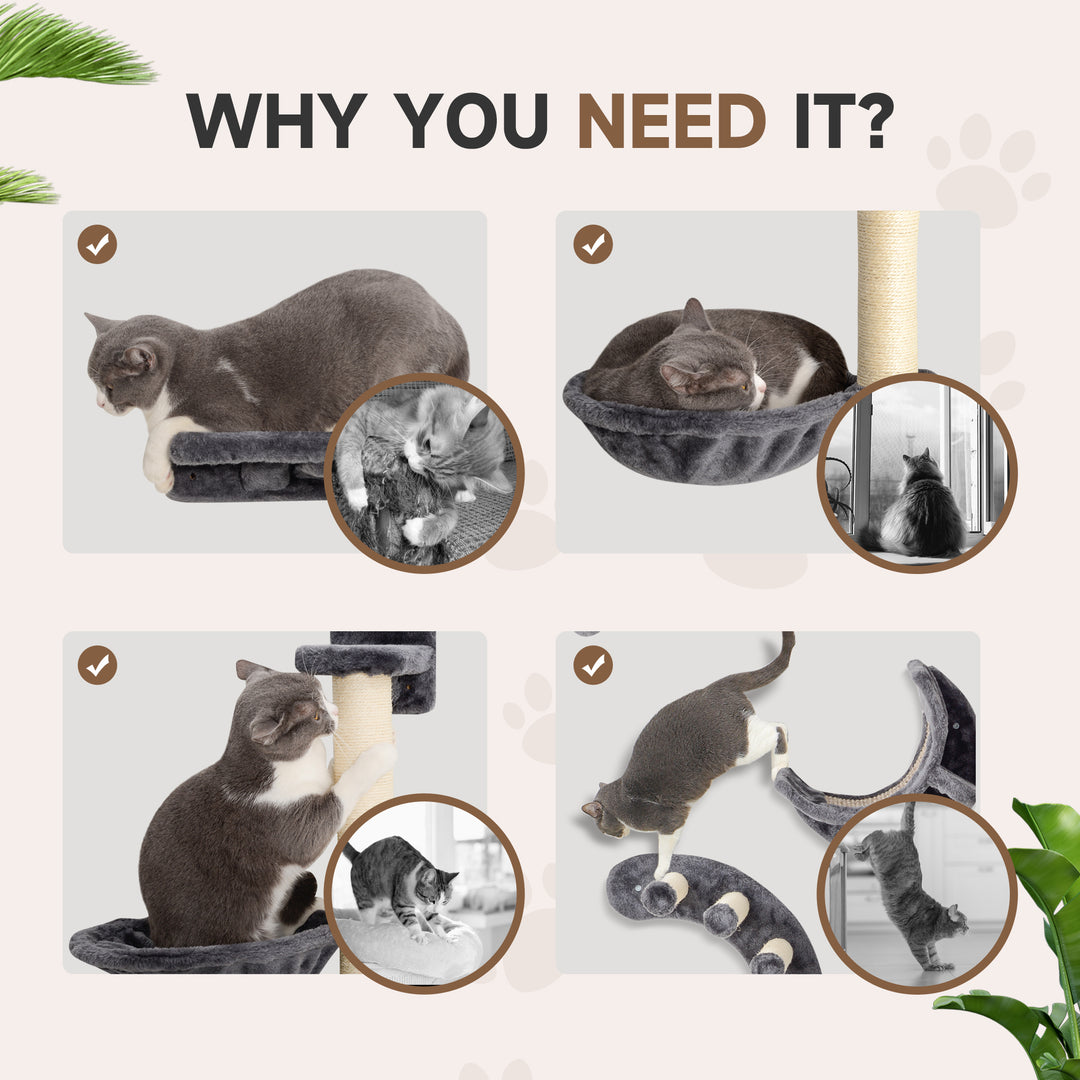 WHY YOU NEED IT?