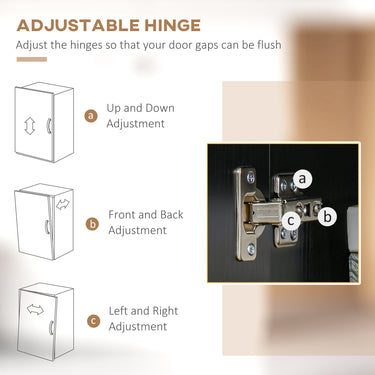 ADJUSTABLE HINGE
Adjust the hinges so that your door gaps can be flush

a Up and Down Adjustment

b Front and Back Adjustment

c Left and Right Adjustment

a
c
b