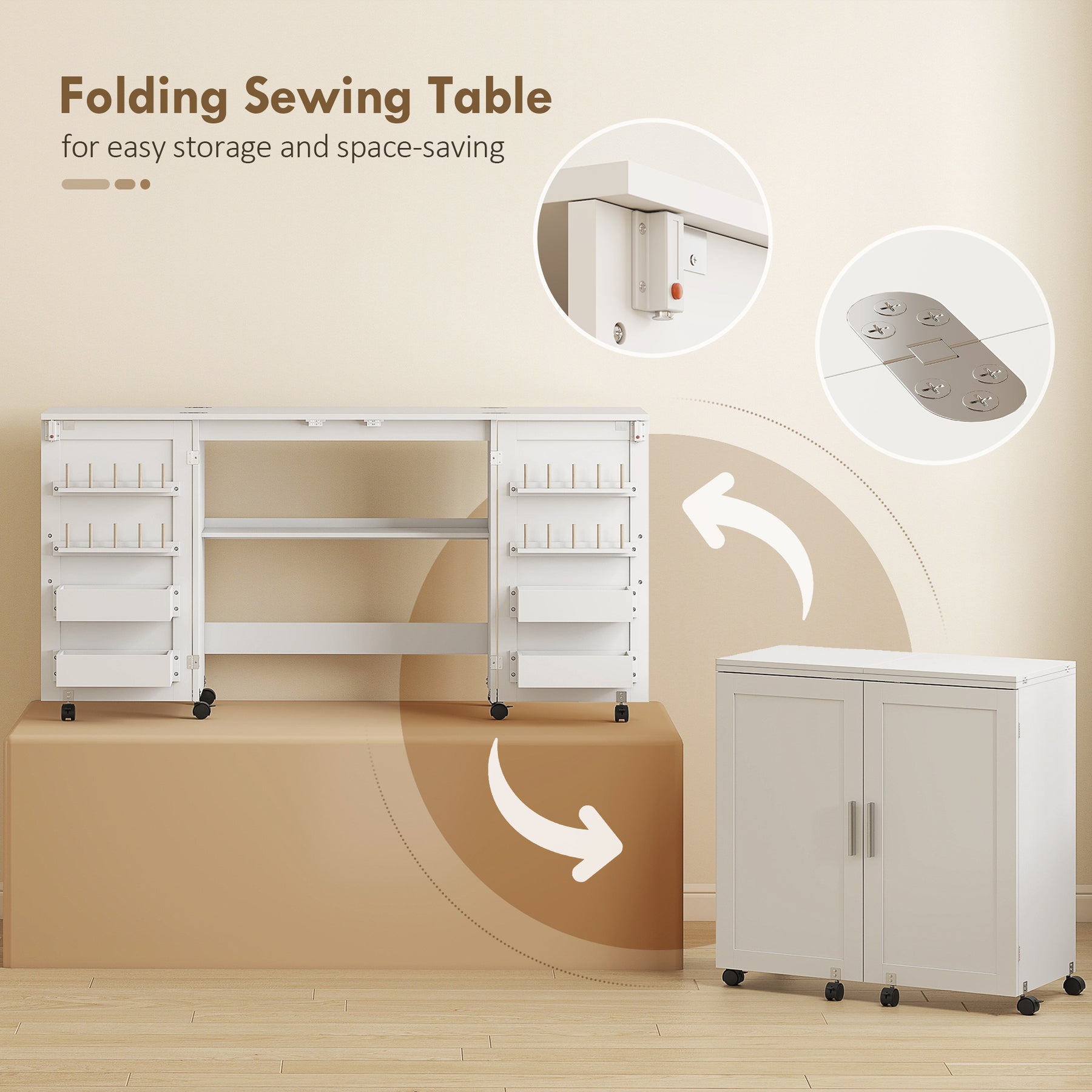 Folding Sewing Table

for easy storage and space-saving