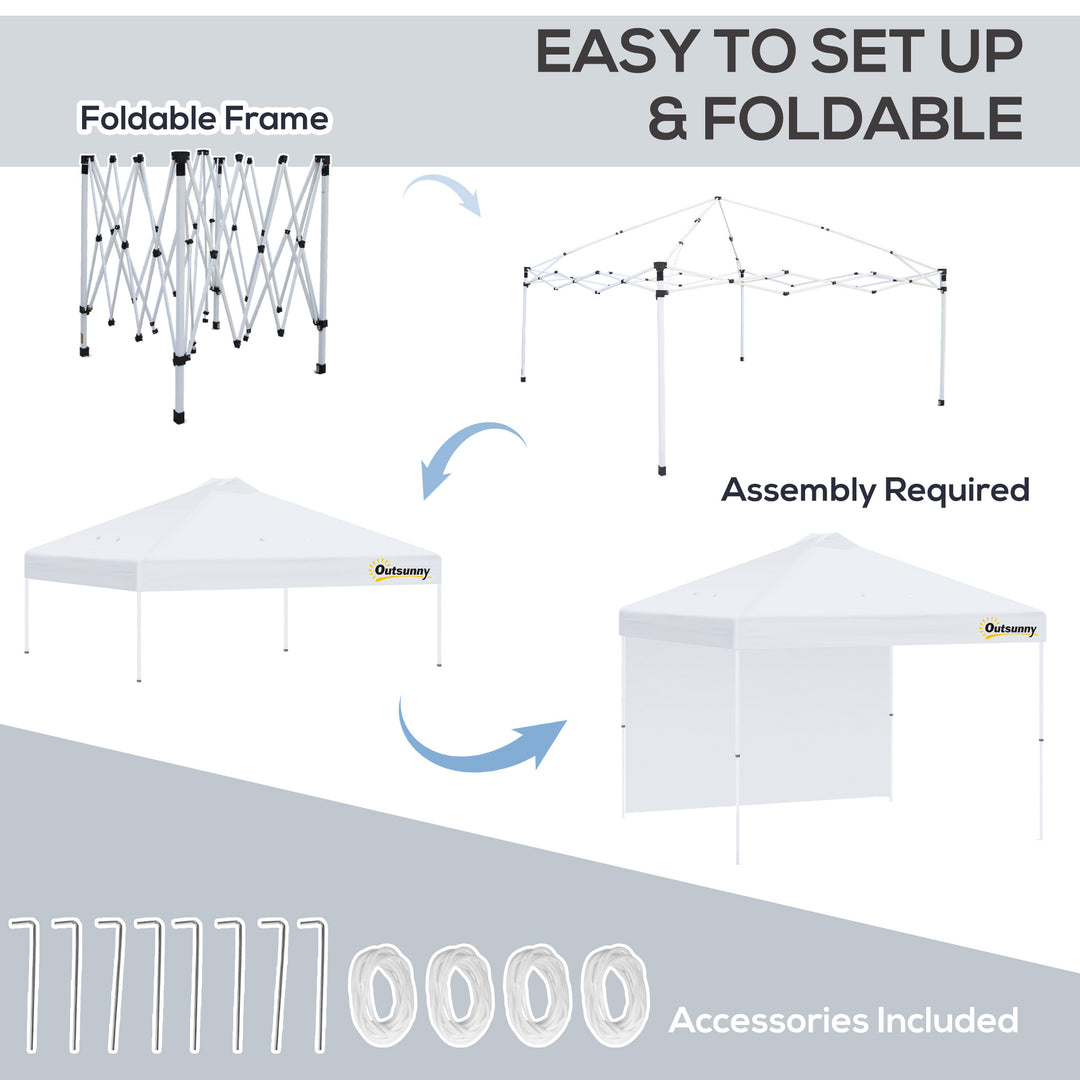 EASY TO SET UP & FOLDABLE

Foldable Frame

Assembly Required

Outsunny

Outsunny

Accessories Included