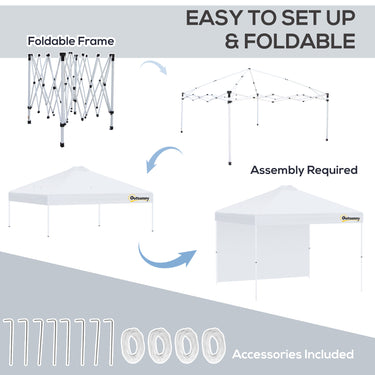 EASY TO SET UP & FOLDABLE

Foldable Frame

Assembly Required

Outsunny

Outsunny

Accessories Included