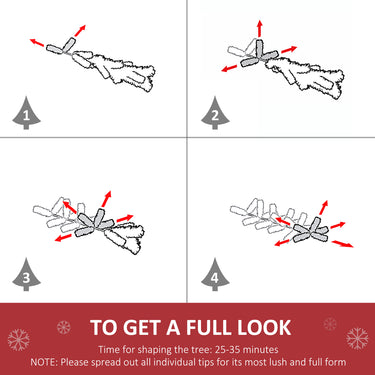 1

2

3

4

TO GET A FULL LOOK

Time for shaping the tree: 25-35 minutes
NOTE: Please spread out all individual tips for its most lush and full form