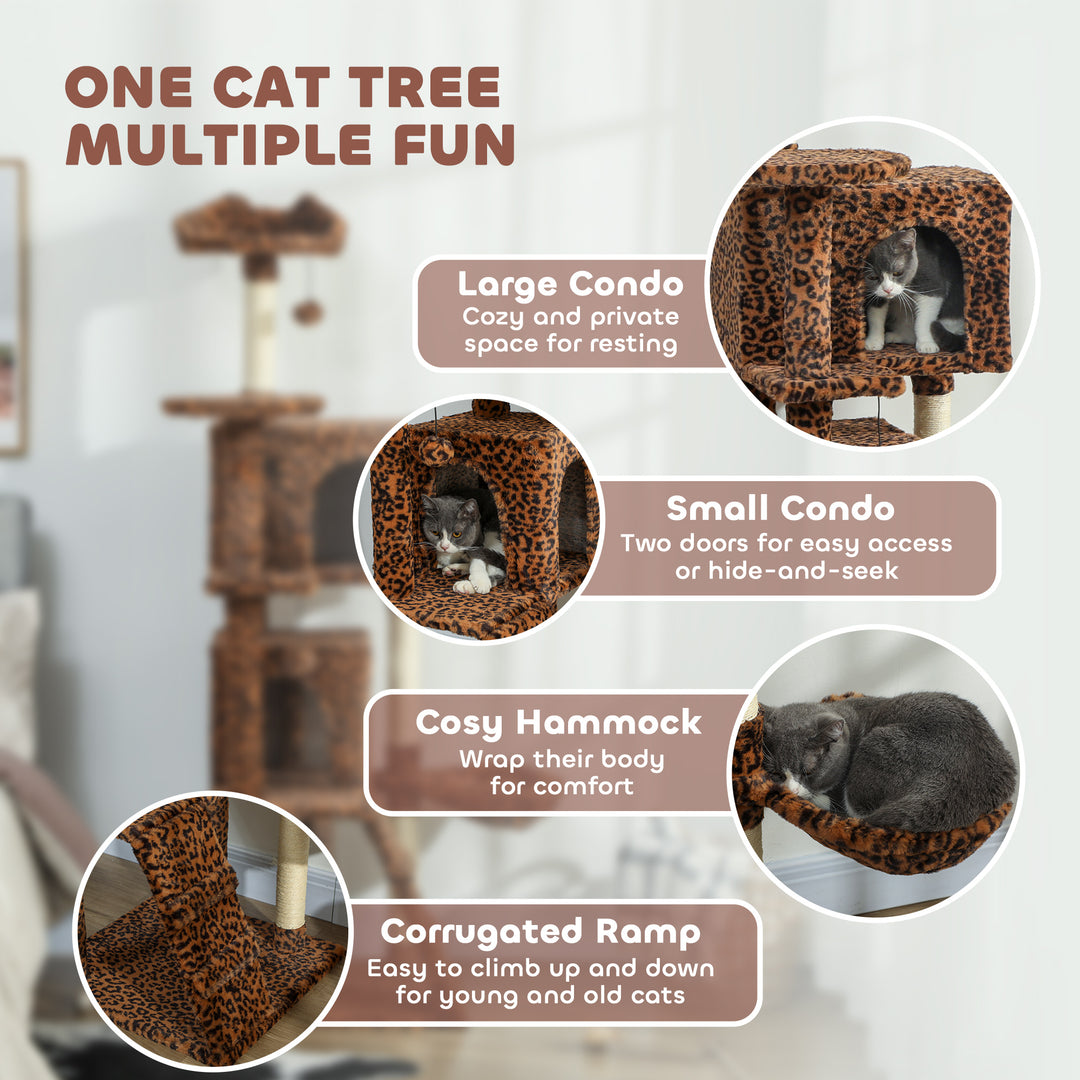 ONE CAT TREE
MULTIPLE FUN

Large Condo
Cozy and private space for resting

Small Condo
Two doors for easy access or hide-and-seek

Cosy Hammock
Wrap their body for comfort

Corrugated Ramp
Easy to climb up and down for young and old cats