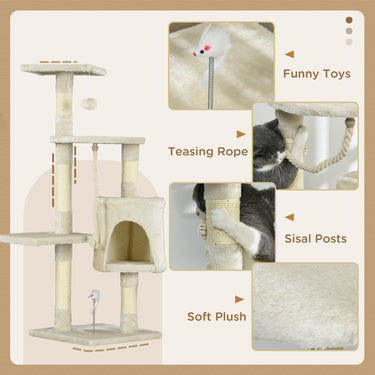 Funny Toys

Teasing Rope

Sisal Posts

Soft Plush