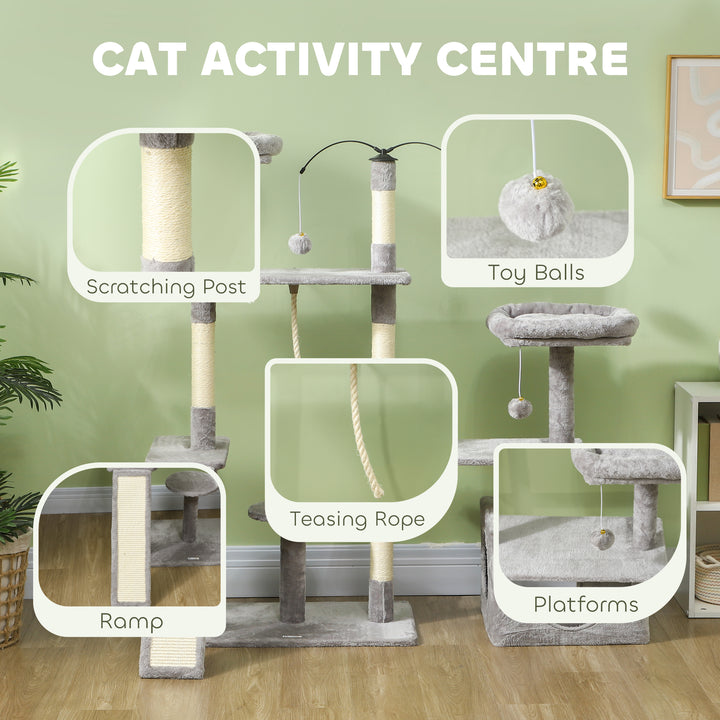 CAT ACTIVITY CENTRE

Scratching Post

Toy Balls

Teasing Rope

Ramp

Platforms