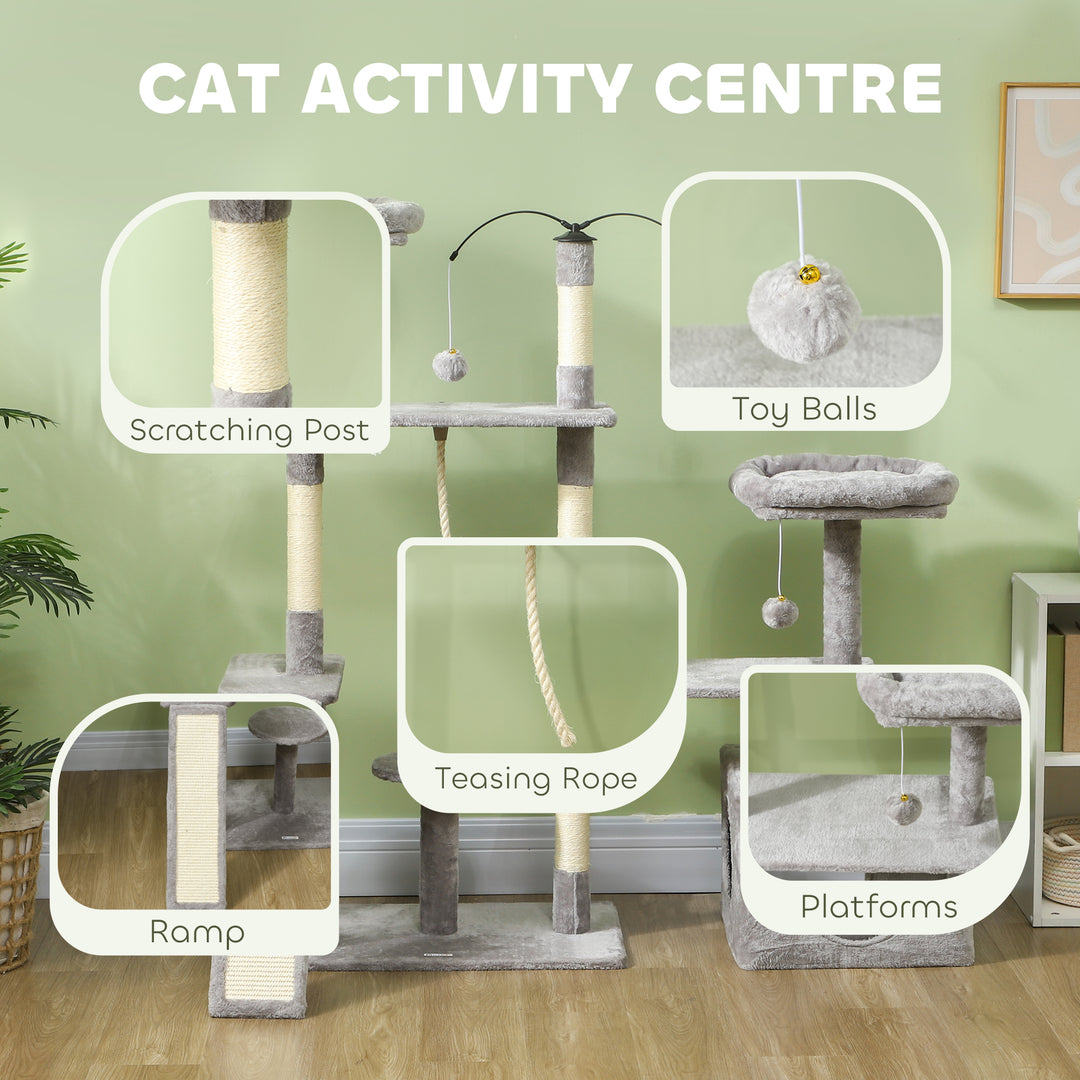 CAT ACTIVITY CENTRE

Scratching Post

Toy Balls

Teasing Rope

Ramp

Platforms