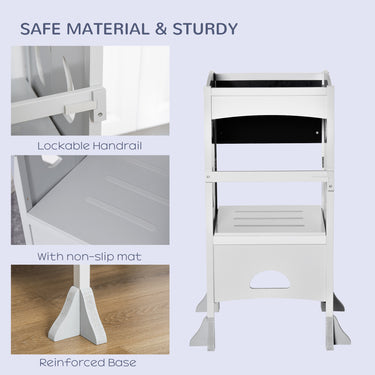 SAFE MATERIAL & STURDY

Lockable Handrail

With non-slip mat

Reinforced Base