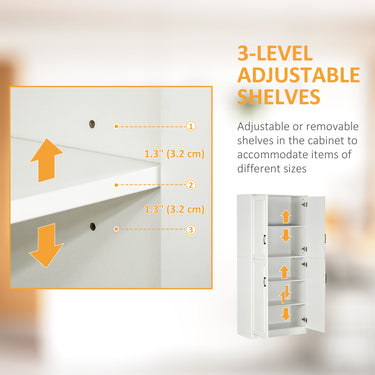 3-LEVEL ADJUSTABLE SHELVES

Adjustable or removable shelves in the cabinet to accommodate items of different sizes

1

1.3" (3.2 cm)

2

1.3" (3.2 cm)

3