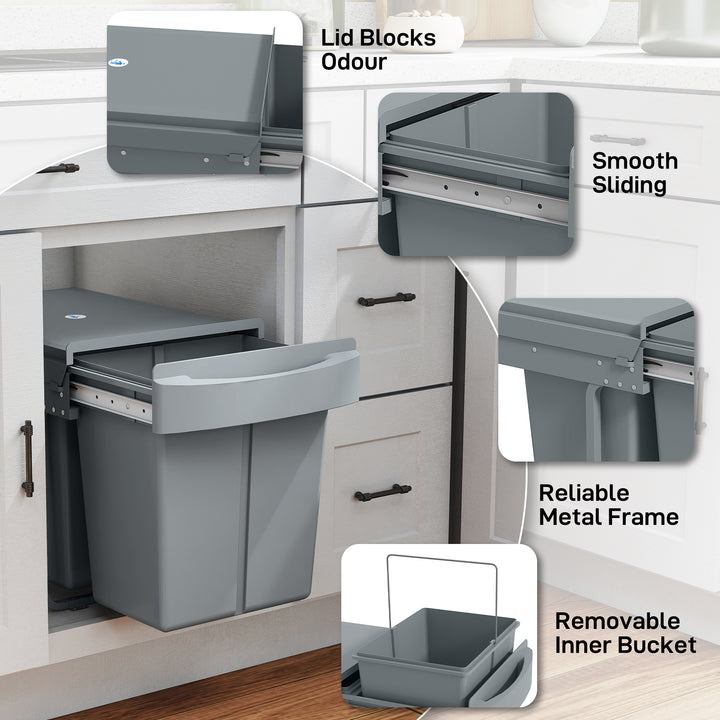 Lid Blocks Odour

Smooth Sliding

Reliable Metal Frame

Removable Inner Bucket