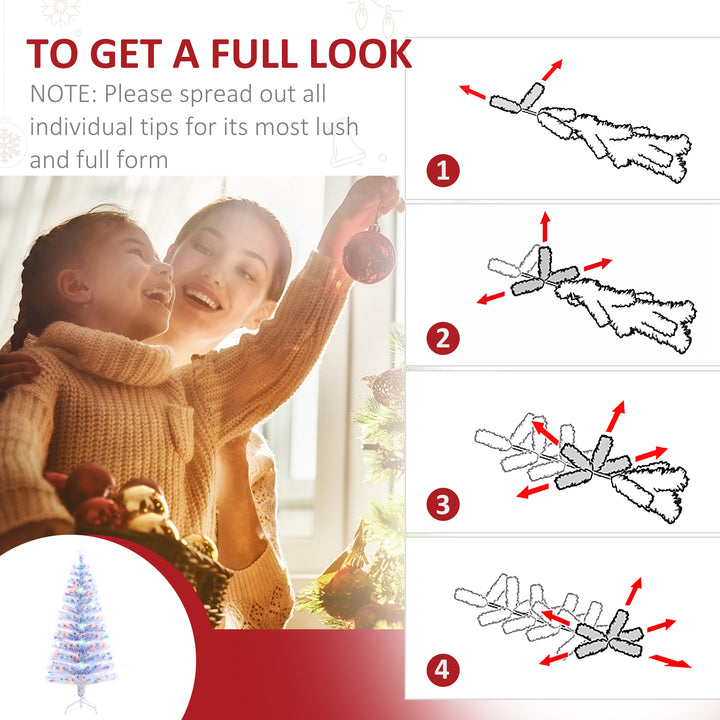 TO GET A FULL LOOK
NOTE: Please spread out all individual tips for its most lush and full form

1

2

3

4