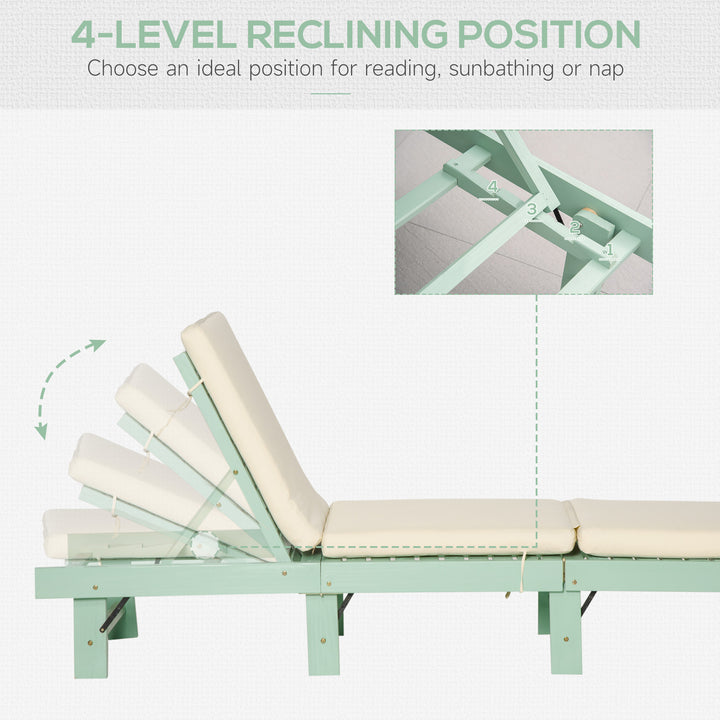 4-LEVEL RECLINING POSITION
Choose an ideal position for reading, sunbathing or nap

4
3
2
1