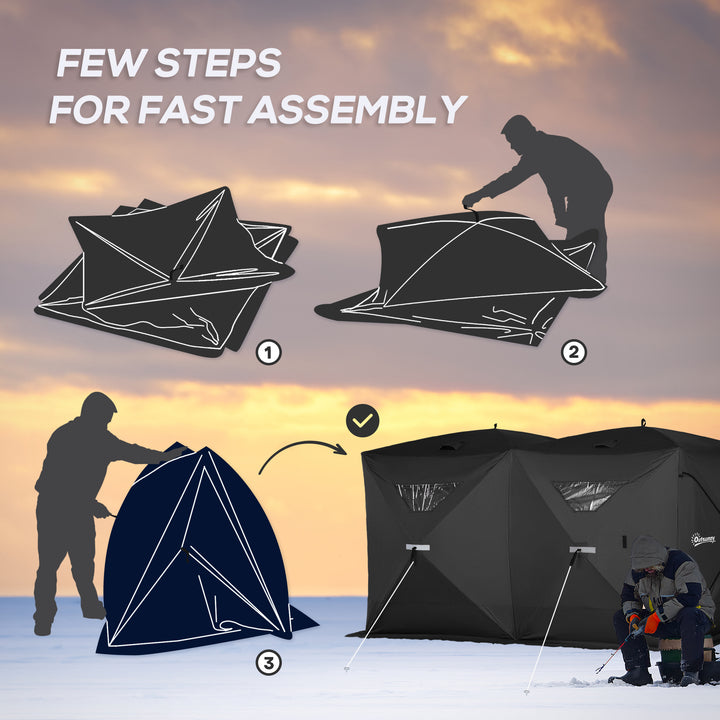 FEW STEPS
FOR FAST ASSEMBLY

1

2

3

Outsunny