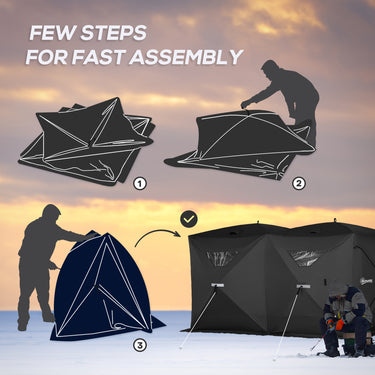 FEW STEPS
FOR FAST ASSEMBLY

1

2

3