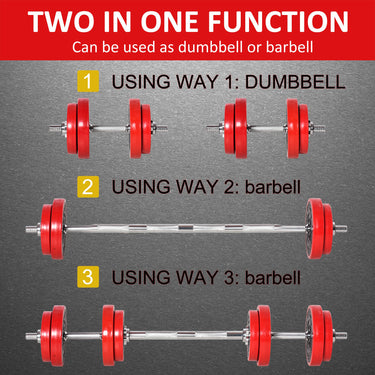 TWO IN ONE FUNCTION
Can be used as dumbbell or barbell

1 USING WAY 1: DUMBBELL

2 USING WAY 2: barbell

3 USING WAY 3: barbell