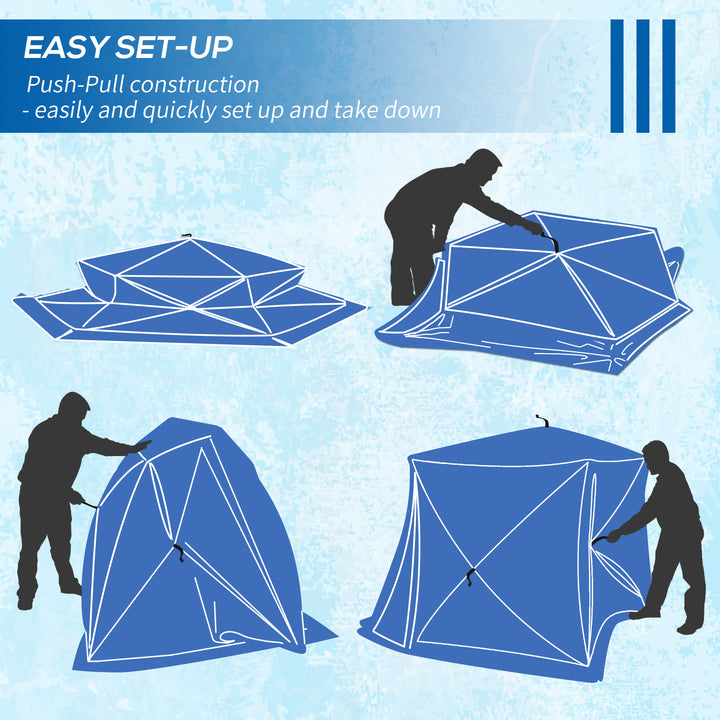 EASY SET-UP

Push-Pull construction
- easily and quickly set up and take down