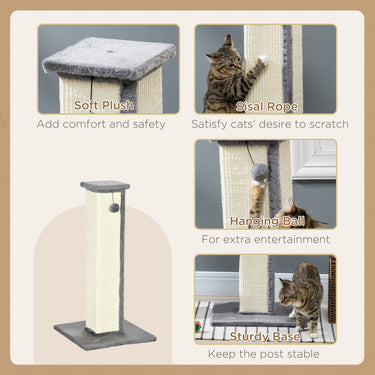 Soft Plush
Add comfort and safety

Sisal Rope
Satisfy cats' desire to scratch

Hanging Ball
For extra entertainment

Sturdy Base
Keep the post stable