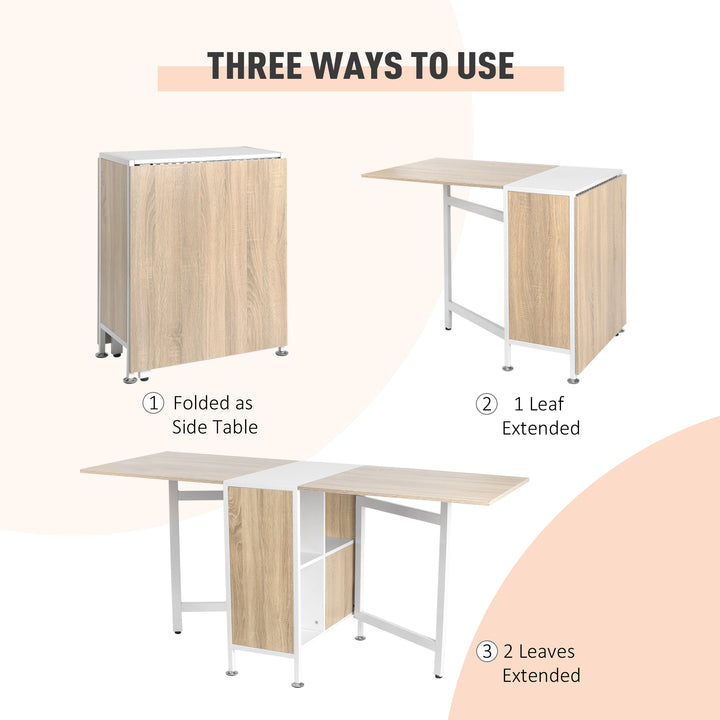 THREE WAYS TO USE

① Folded as Side Table

② 1 Leaf Extended

③ 2 Leaves Extended