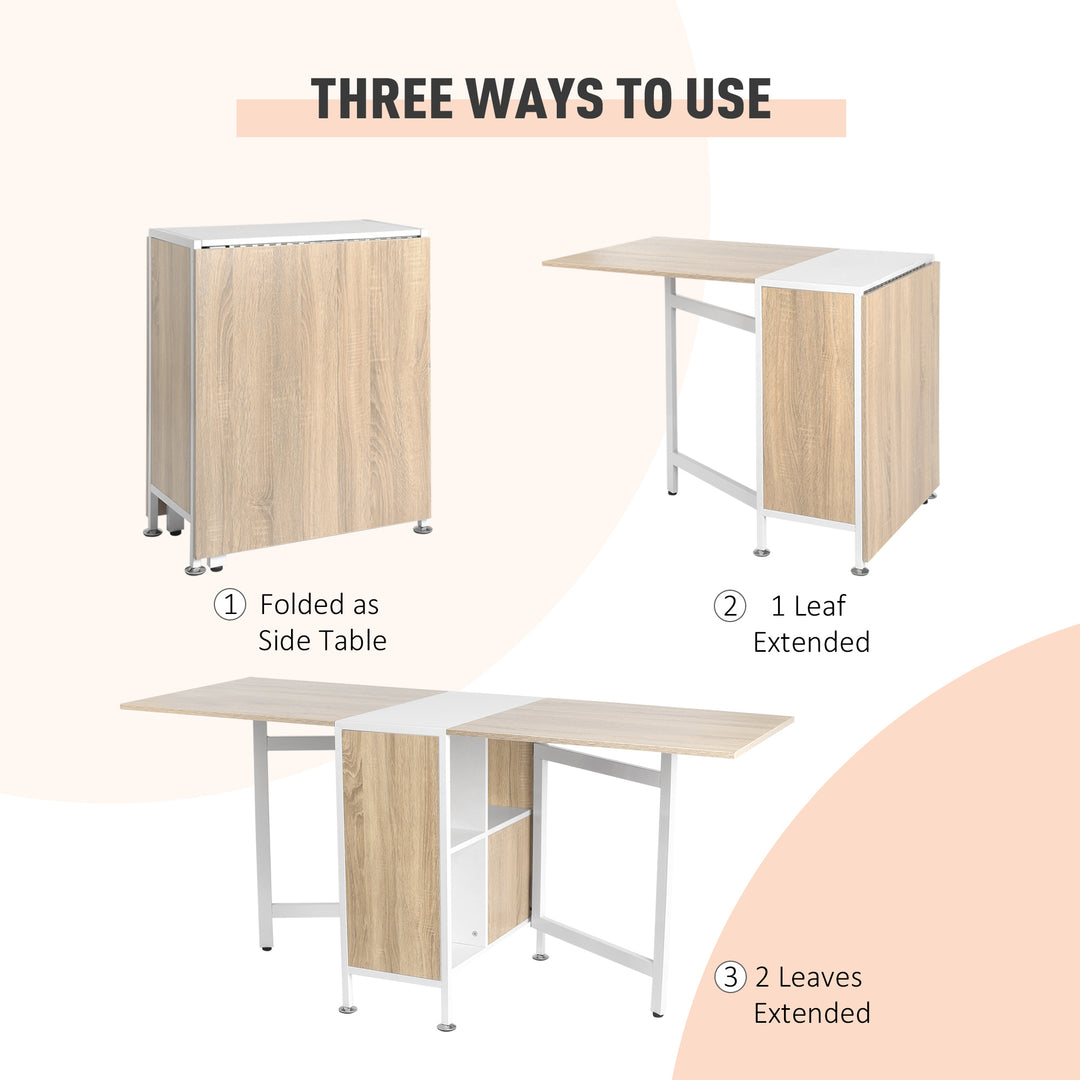 THREE WAYS TO USE

① Folded as Side Table

② 1 Leaf Extended

③ 2 Leaves Extended