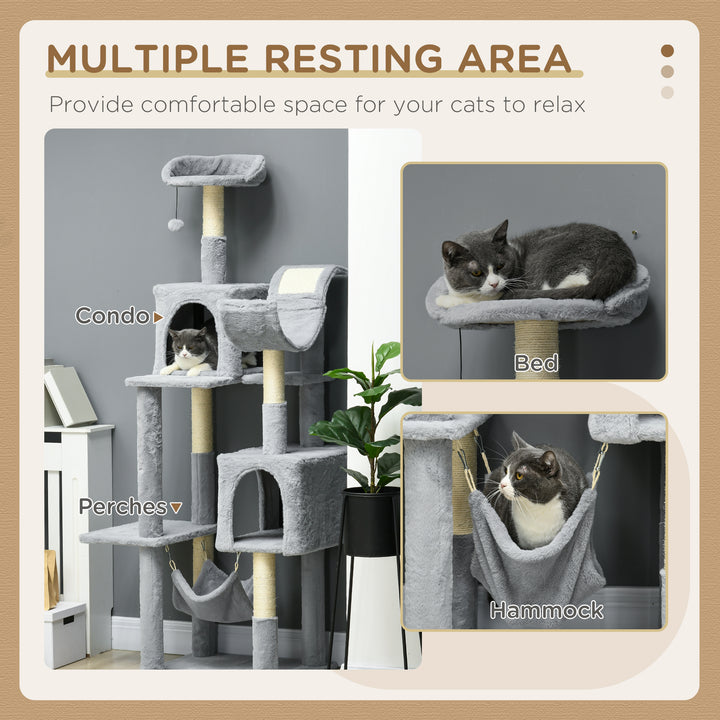 MULTIPLE RESTING AREA

Provide comfortable space for your cats to relax

Condo

Perches

Bed

Hammock